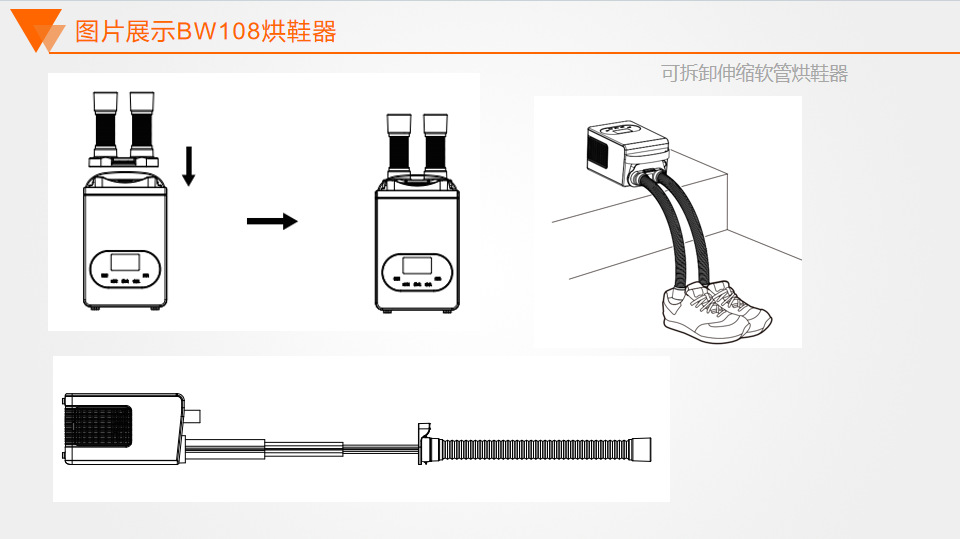 图片展示BW108烘鞋器

可拆卸伸缩软管烘鞋器