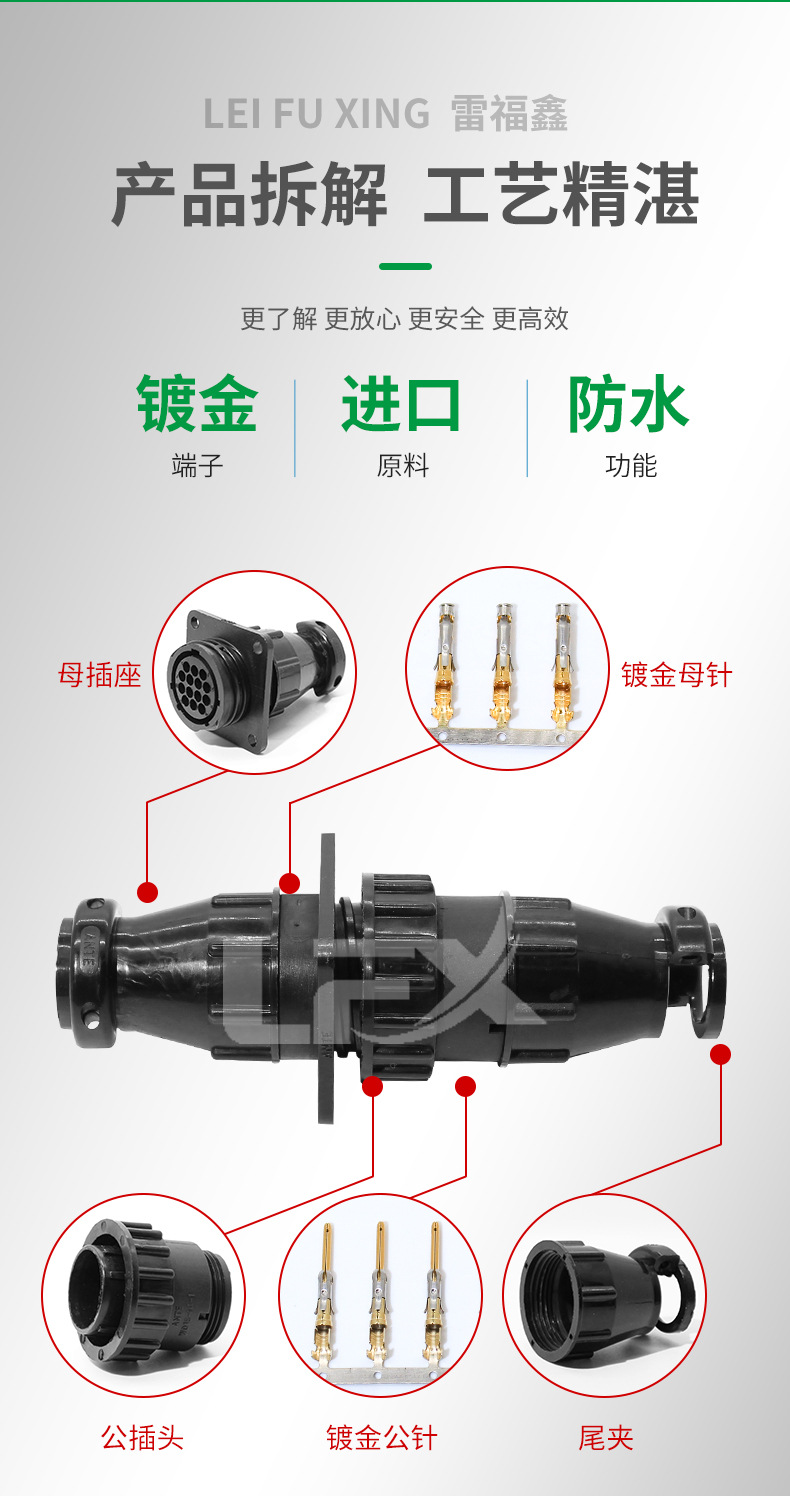 LEI FU XING 雷福鑫

产品拆解 工艺精湛

更了解 更放心 更安全 更高效

镀金
端子

进口
原料

防水
功能

母插座

镀金母针

LFX

公插头

镀金公针

尾夹