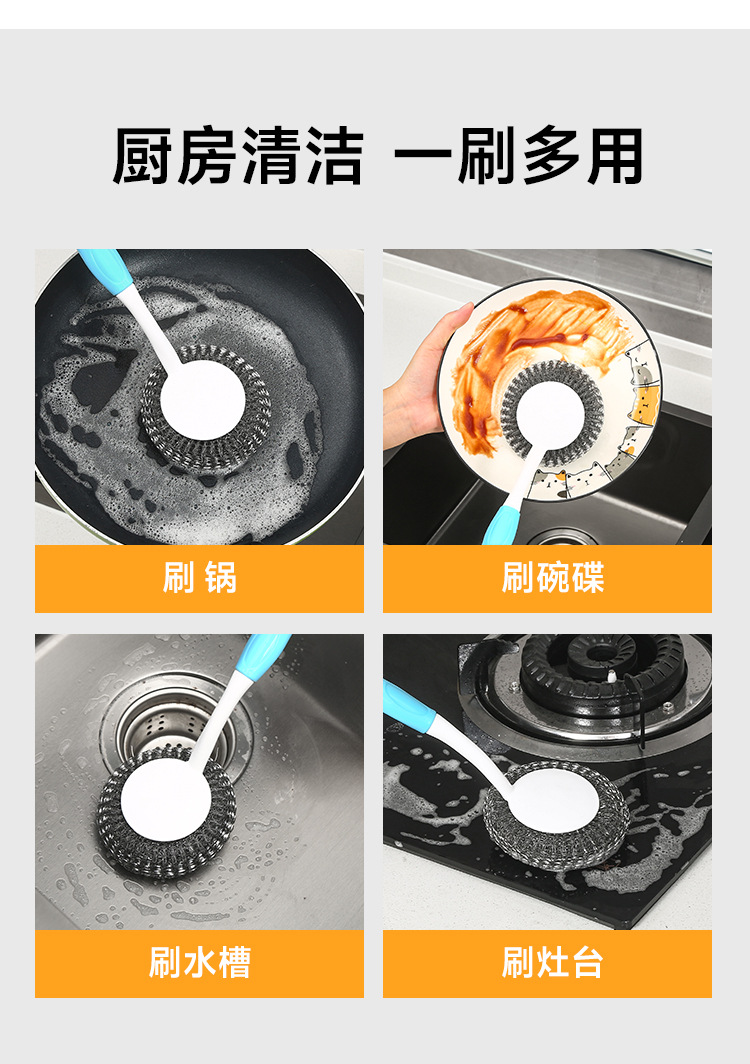 厨房清洁 一刷多用

刷 锅

刷碗碟

刷水槽

刷灶台