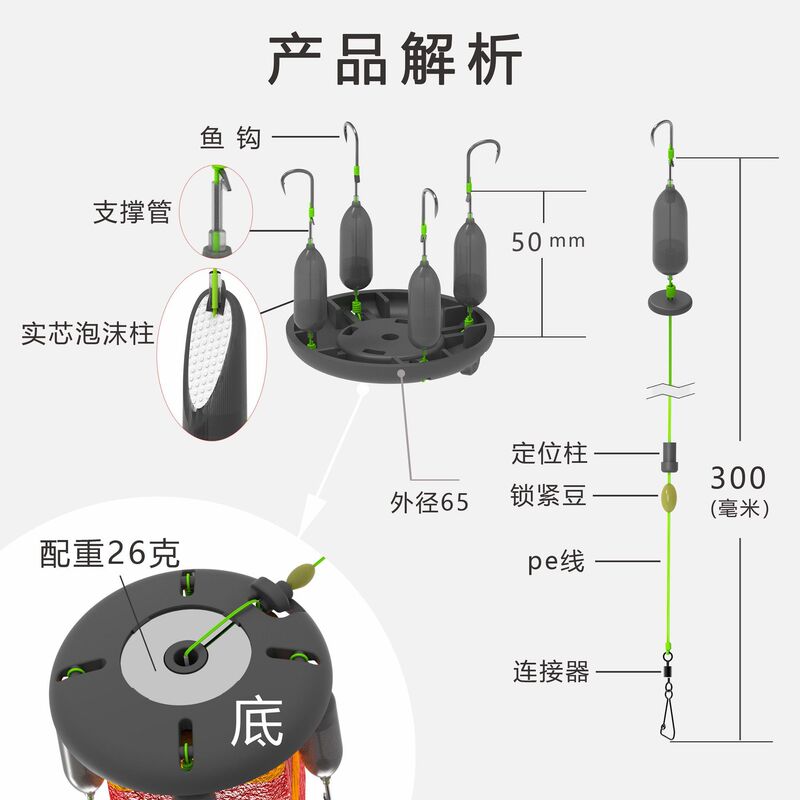 产品解析

鱼钩

支撑管

实芯泡沫柱

50 mm

外径65

配重26克

底

定位柱

锁紧豆

pe线

连接器

300
(毫米)