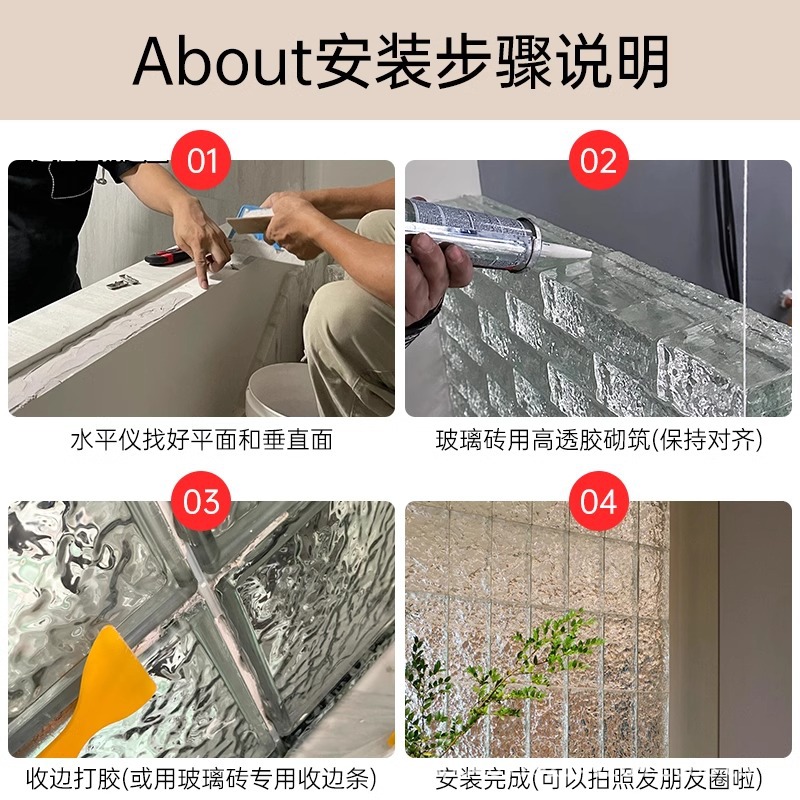 About安装步骤说明

01
水平仪找好平面和垂直面

02
玻璃砖用高透胶砌筑(保持对齐)

03
收边打胶(或用玻璃砖专用收边条)

04
安装完成(可以拍照发朋友圈啦)