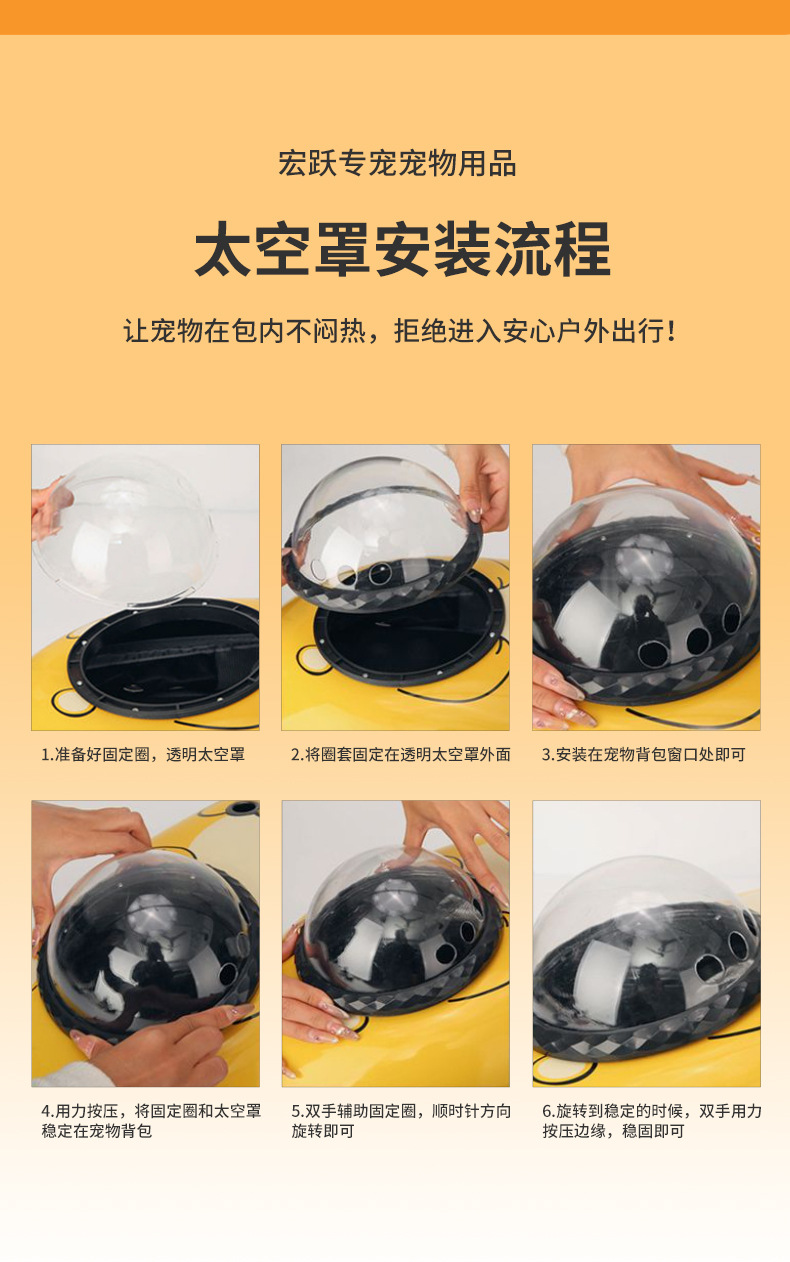 宏跃专宠宠物用品

太空罩安装流程

让宠物在包内不闷热，拒绝进入安心户外出行！

1.准备好固定圈，透明太空罩

2.将圈套固定在透明太空罩外面

3.安装在宠物背包窗口处即可

4.用力按压，将固定圈和太空罩稳定在宠物背包

5.双手辅助固定圈，顺时针方向旋转即可

6.旋转到稳定的时候，双手用力按压边缘，稳固即可