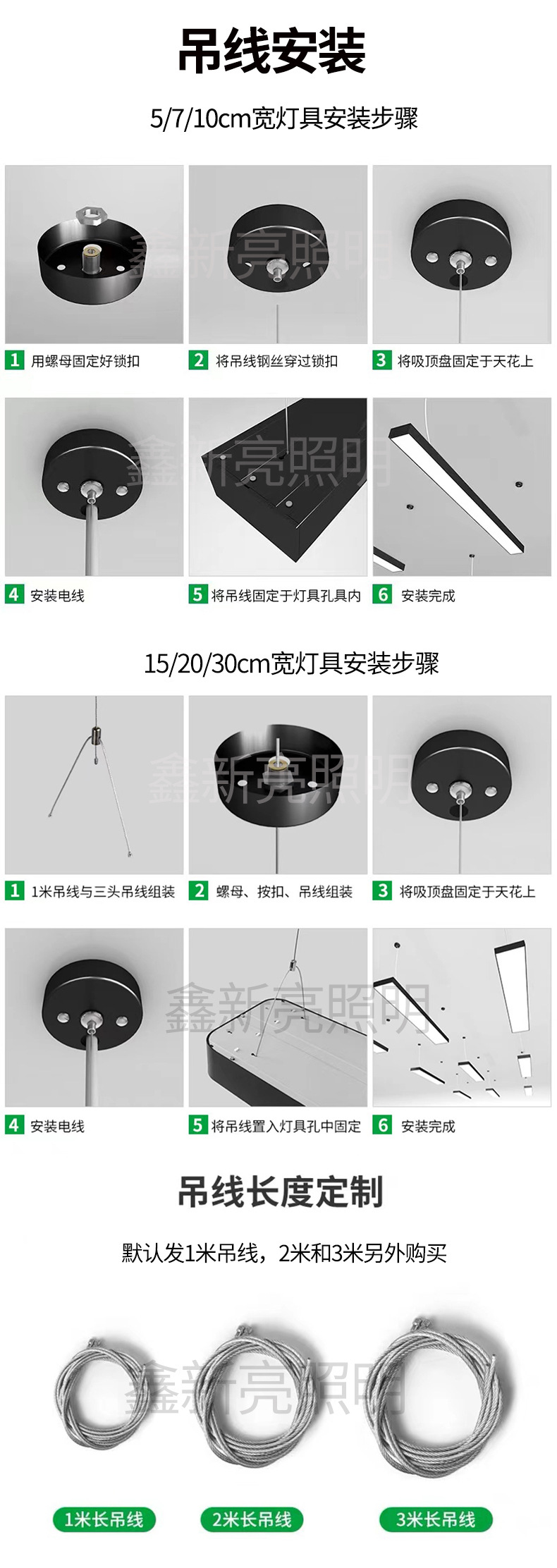 吊线安装

5/7/10cm宽灯具安装步骤

鑫新亮照明

1 用螺母固定好锁扣
2 将吊线钢丝穿过锁扣
3 将吸顶盘固定于天花上

鑫新亮照明

4 安装电线
5 将吊线固定于灯具孔具内
6 安装完成

15/20/30cm宽灯具安装步骤

鑫新亮照明

1 1米吊线与三头吊线组装
2 螺母、按扣、吊线组装
3 将吸顶盘固定于天花上

鑫新亮照明

4 安装电线
5 将吊线置入灯具孔中固定
6 安装完成

吊线长度定制

默认发1米吊线，2米和3米另外购买

鑫新亮照明

1米长吊线
2米长吊线
3米长吊线