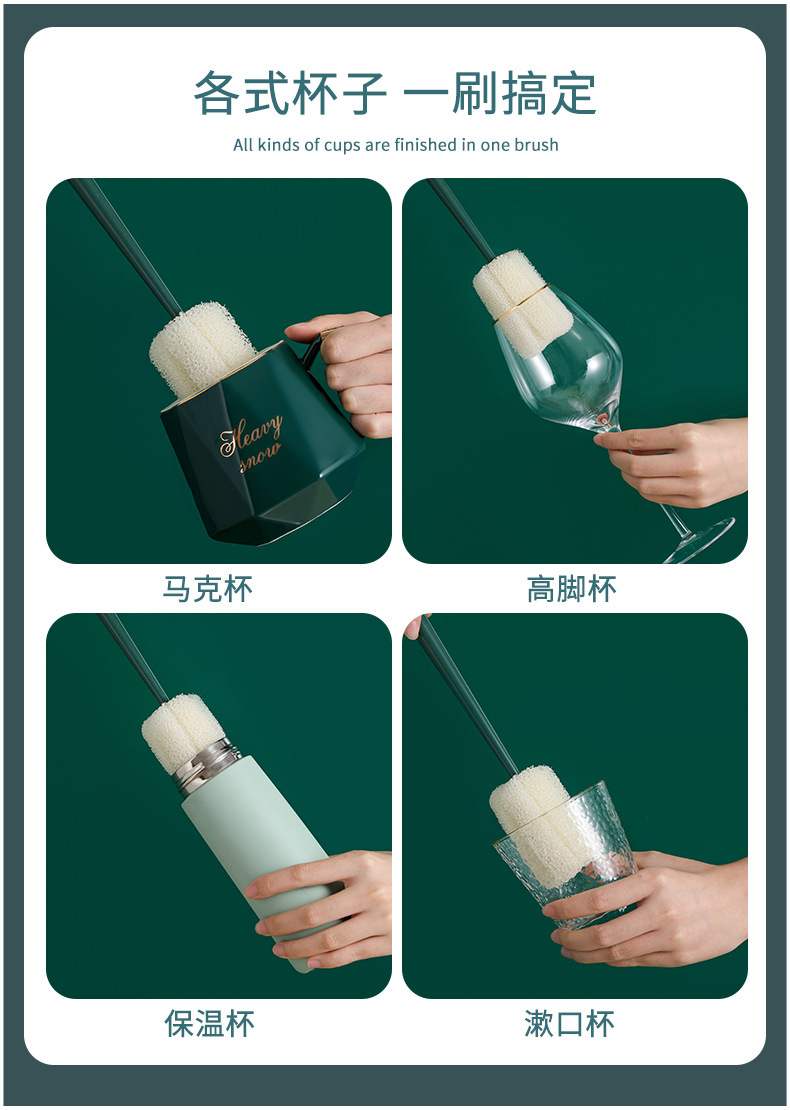 各式杯子 一刷搞定

All kinds of cups are finished in one brush

Heavy snow

马克杯

高脚杯

保温杯

漱口杯