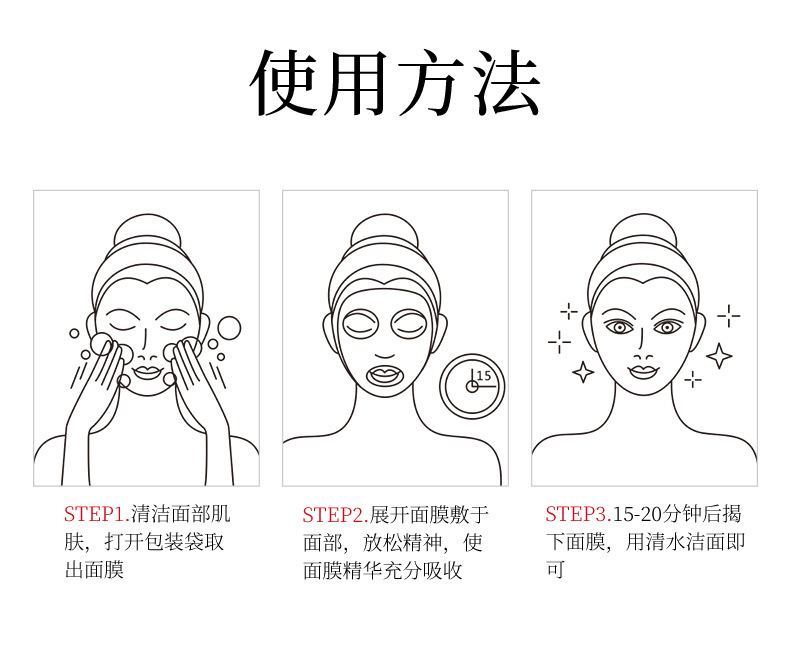 使用方法

15

STEP1.清洁面部肌肤，打开包装袋取出面膜

STEP2.展开面膜敷于面部，放松精神，使面膜精华充分吸收

STEP3.15-20分钟后揭下面膜，用清水洁面即可