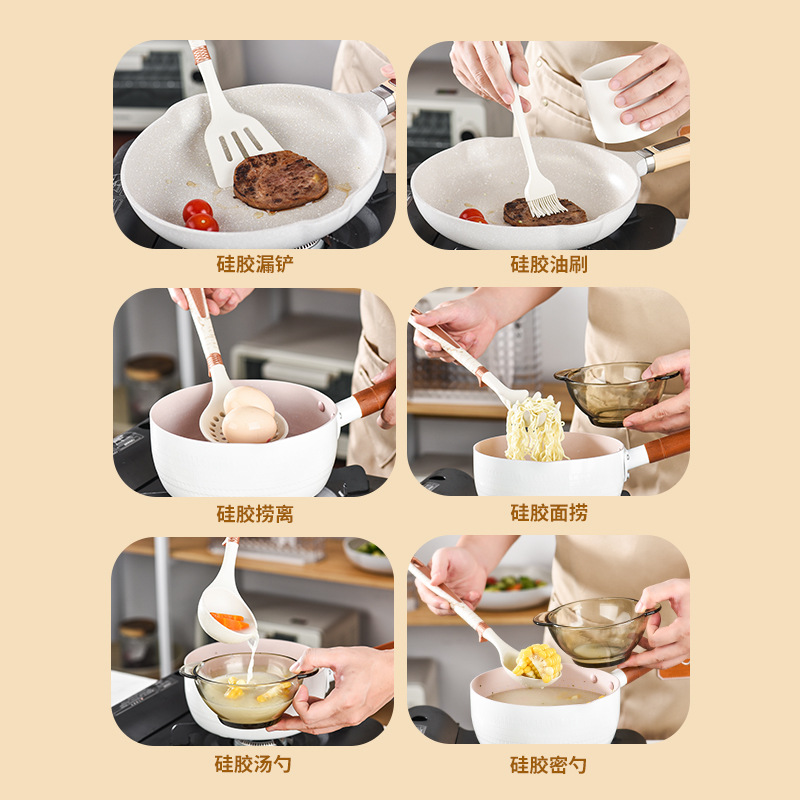 硅胶漏铲

硅胶油刷

硅胶捞离

硅胶面捞

硅胶汤勺

硅胶密勺