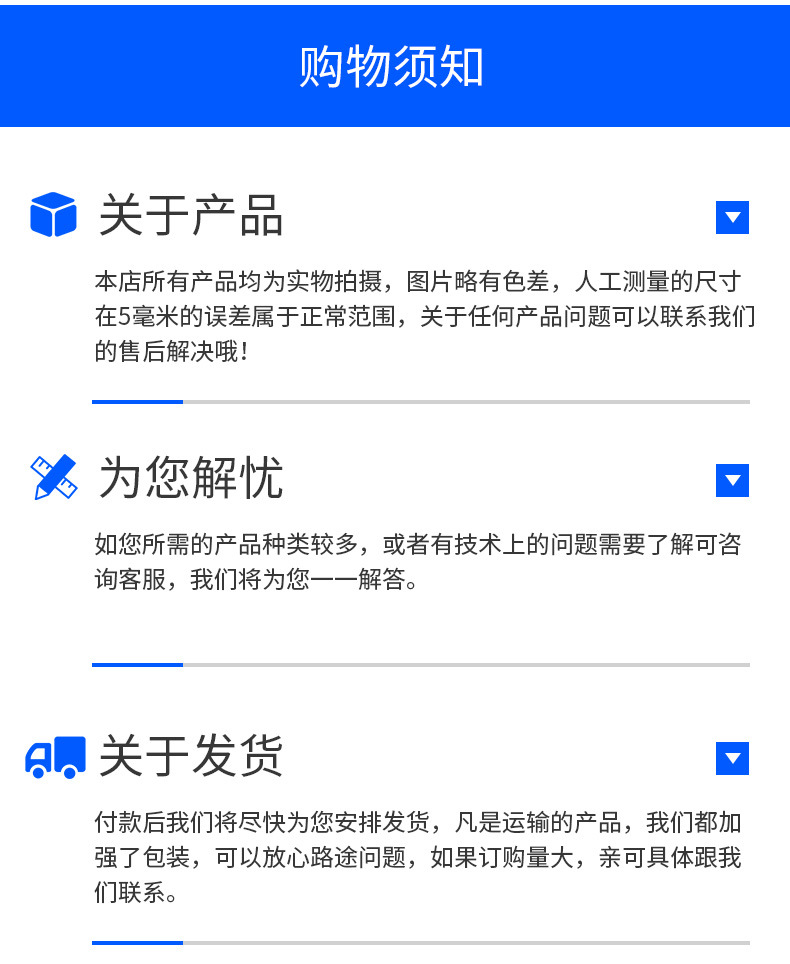 购物须知

关于产品

本店所有产品均为实物拍摄，图片略有色差，人工测量的尺寸在5毫米的误差属于正常范围，关于任何产品问题可以联系我们的售后解决哦！

为您解忧

如您所需的产品种类较多，或者有技术上的问题需要了解可咨询客服，我们将为您一一解答。

关于发货

付款后我们将尽快为您安排发货，凡是运输的产品，我们都加强了包装，可以放心路途问题，如果订购量大，亲可具体跟我们联系。