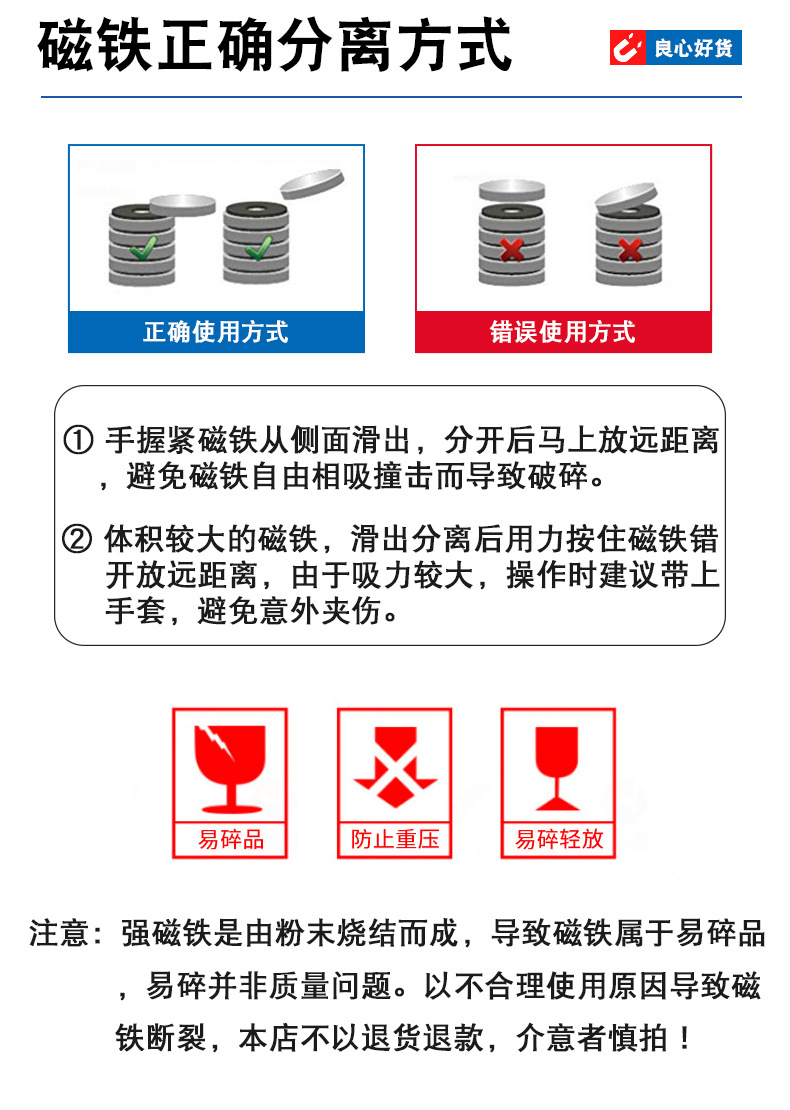 磁铁正确分离方式

良心好货

正确使用方式

错误使用方式

① 手握紧磁铁从侧面滑出，分开后马上放远距离，避免磁铁自由相吸撞击而导致破碎。

② 体积较大的磁铁，滑出分离后用力按住磁铁错开放远距离，由于吸力较大，操作时建议带上手套，避免意外夹伤。

易碎品

防止重压

易碎轻放

注意：强磁铁是由粉末烧结而成，导致磁铁属于易碎品，易碎并非质量问题。以不合理使用原因导致磁铁断裂，本店不以退货退款，介意者慎拍！