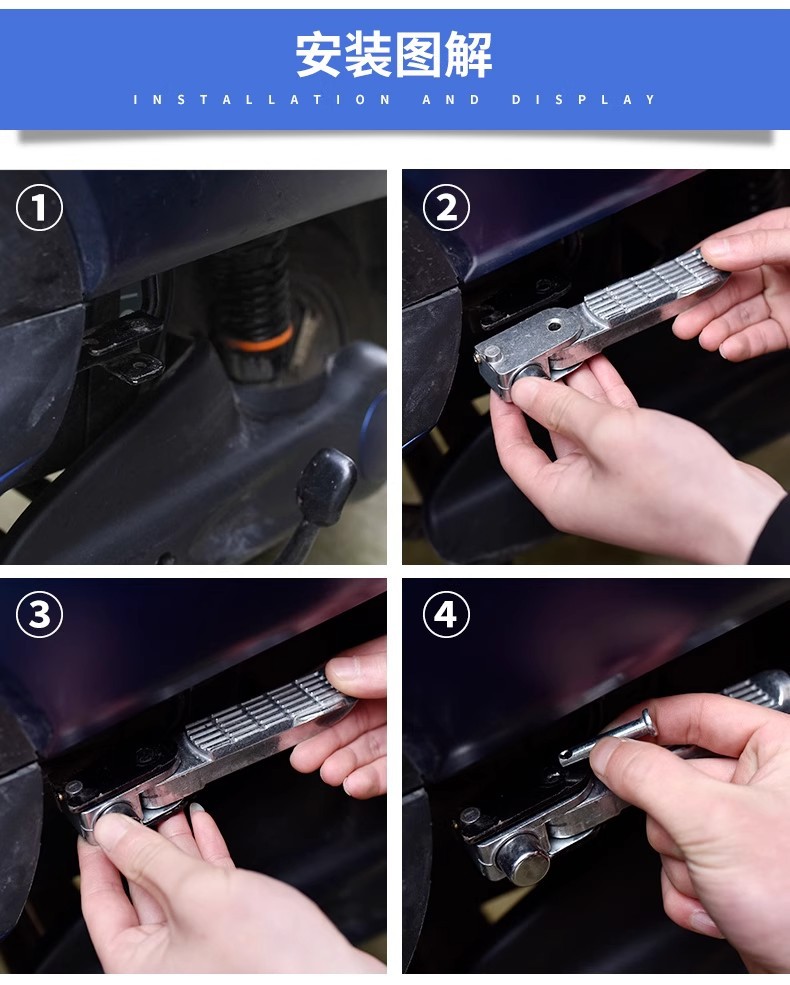 安装图解
INSTALLATION AND DISPLAY

1

2

3

4