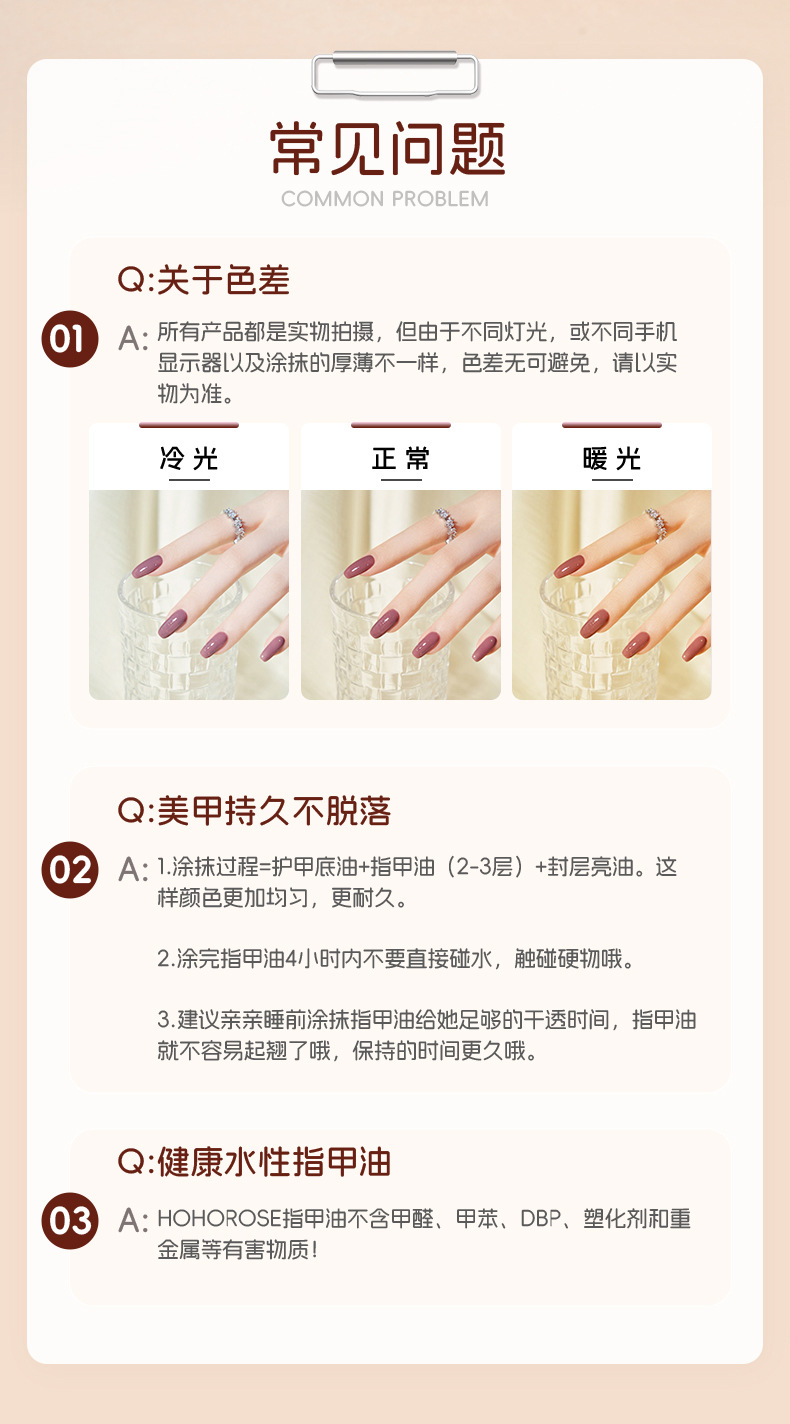 常见问题
COMMON PROBLEM

Q:关于色差

01 A: 所有产品都是实物拍摄，但由于不同灯光，或不同手机显示器以及涂抹的厚薄不一样，色差无可避免，请以实物为准。

冷光

正常

暖光

Q:美甲持久不脱落

02 A: 1.涂抹过程=护甲底油+指甲油（2-3层）+封层亮油。这样颜色更加均匀，更耐久。

2.涂完指甲油4小时内不要直接碰水，触碰硬物哦。

3.建议亲亲睡前涂抹指甲油给她足够的干透时间，指甲油就不容易起翘了哦，保持的时间更久哦。

Q:健康水性指甲油

03 A: HOHOROSE指甲油不含甲醛、甲苯、DBP、塑化剂和重金属等有害物质！