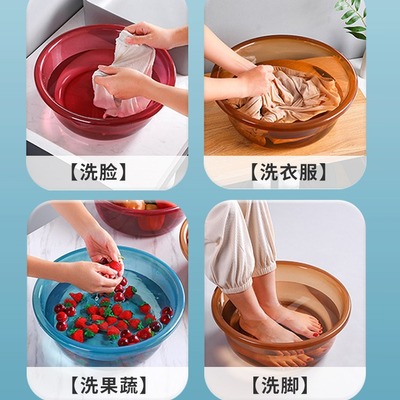 【洗脸】

【洗衣服】

【洗果蔬】

【洗脚】