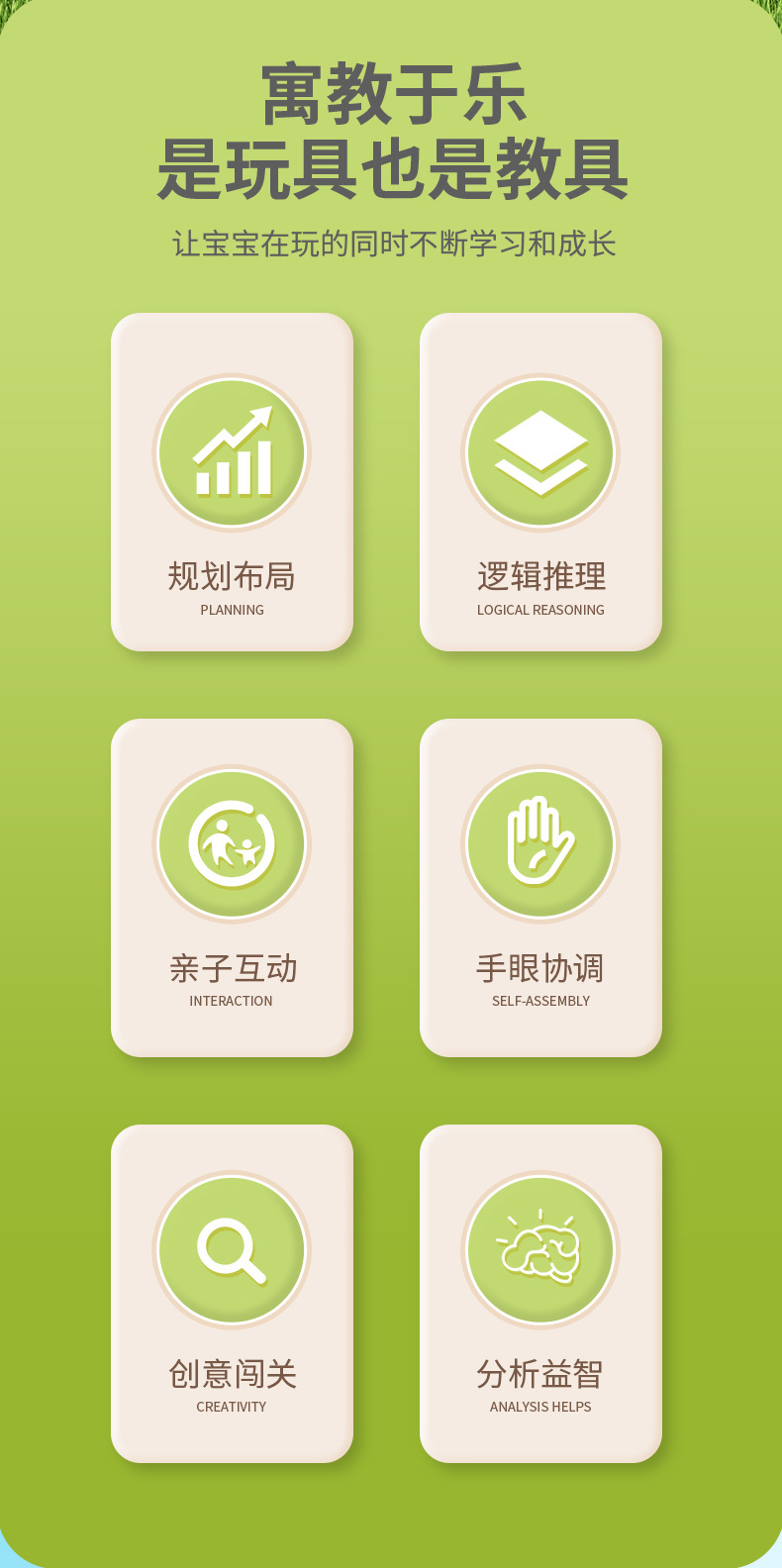 寓教于乐
是玩具也是教具

让宝宝在玩的同时不断学习和成长

规划布局
PLANNING

逻辑推理
LOGICAL REASONING

亲子互动
INTERACTION

手眼协调
SELF-ASSEMBLY

创意闯关
CREATIVITY

分析益智
ANALYSIS HELPS