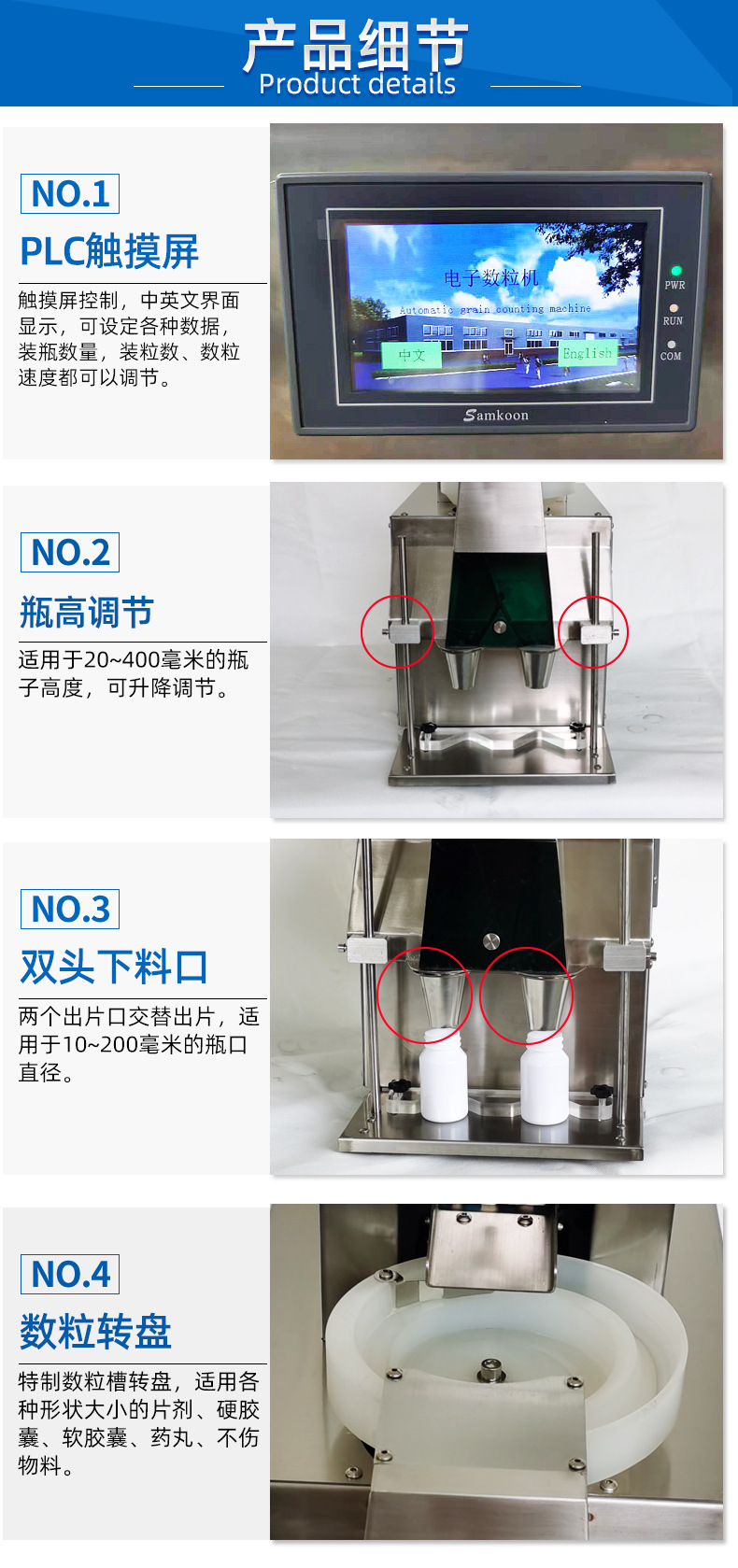 产品细节
Product details

NO.1
PLC触摸屏
触摸屏控制，中英文界面显示，可设定各种数据，装瓶数量，装粒数、数粒速度都可以调节。

电子数粒机
Automatic grain counting machine
中文
English
PWR
RUN
COM
Samkoon

NO.2
瓶高调节
适用于20~400毫米的瓶子高度，可升降调节。

NO.3
双头下料口
两个出片口交替出片，适用于10~200毫米的瓶口直径。

NO.4
数粒转盘
特制数粒槽转盘，适用各种形状大小的片剂、硬胶囊、软胶囊、药丸、不伤物料。