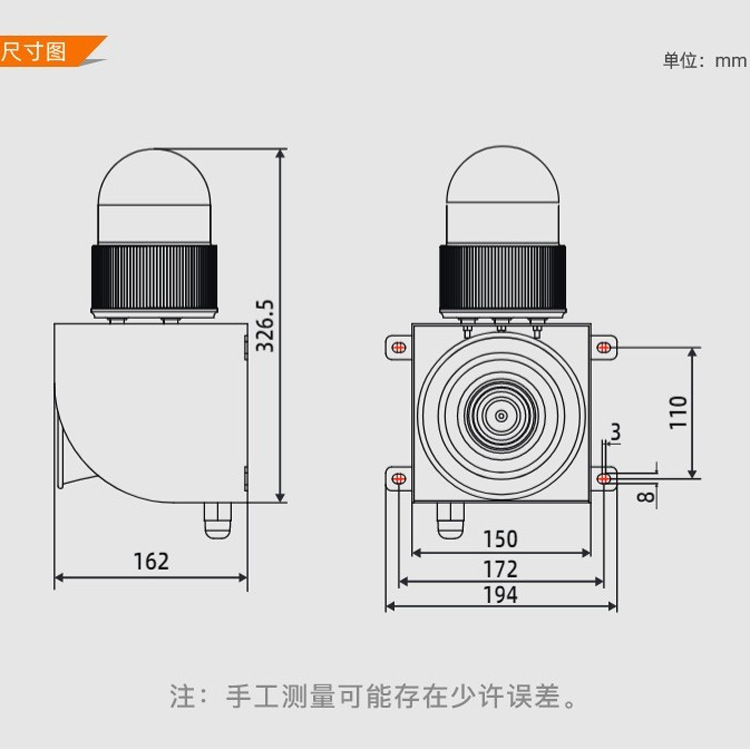 尺寸图

单位：mm

326.5

162

110

3

8

150

172

194

注：手工测量可能存在少许误差。