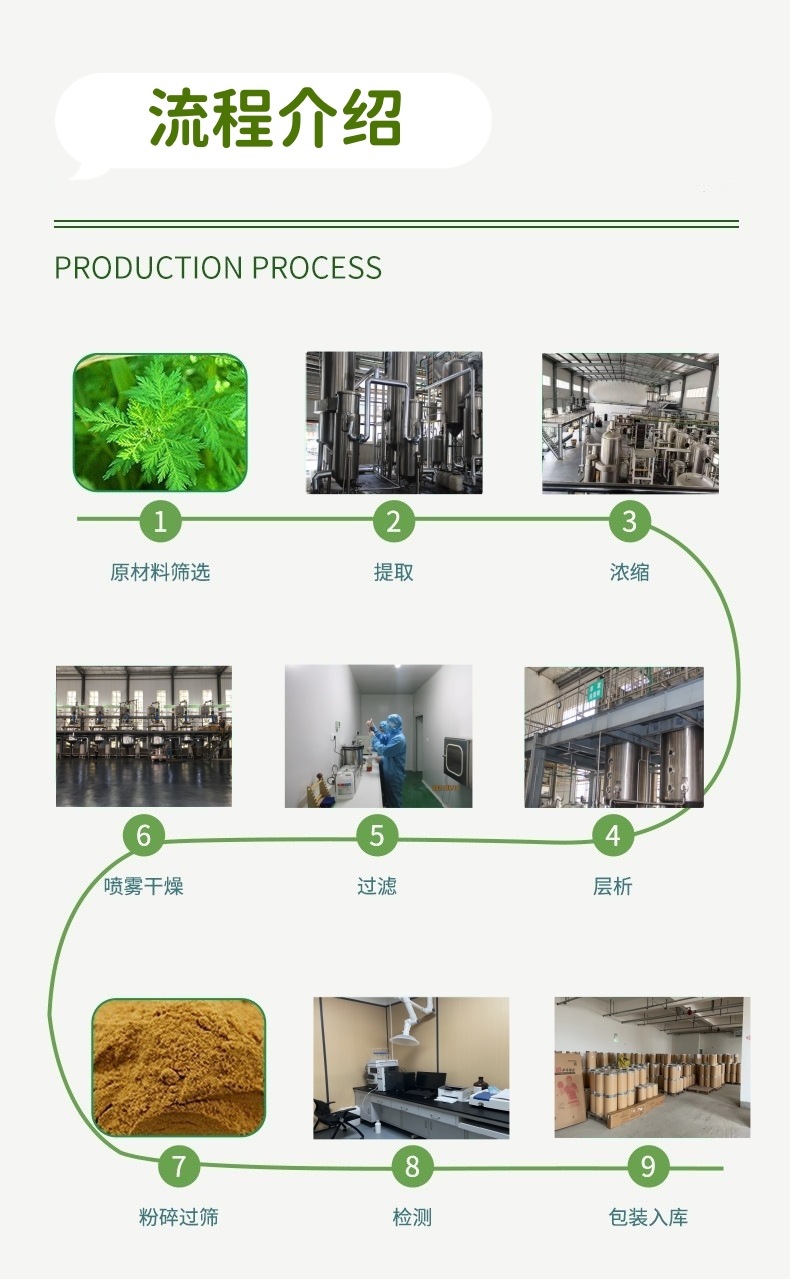 流程介绍

PRODUCTION PROCESS

1
原材料筛选

2
提取

3
浓缩

6
喷雾干燥

5
过滤

4
层析

7
粉碎过筛

8
检测

9
包装入库