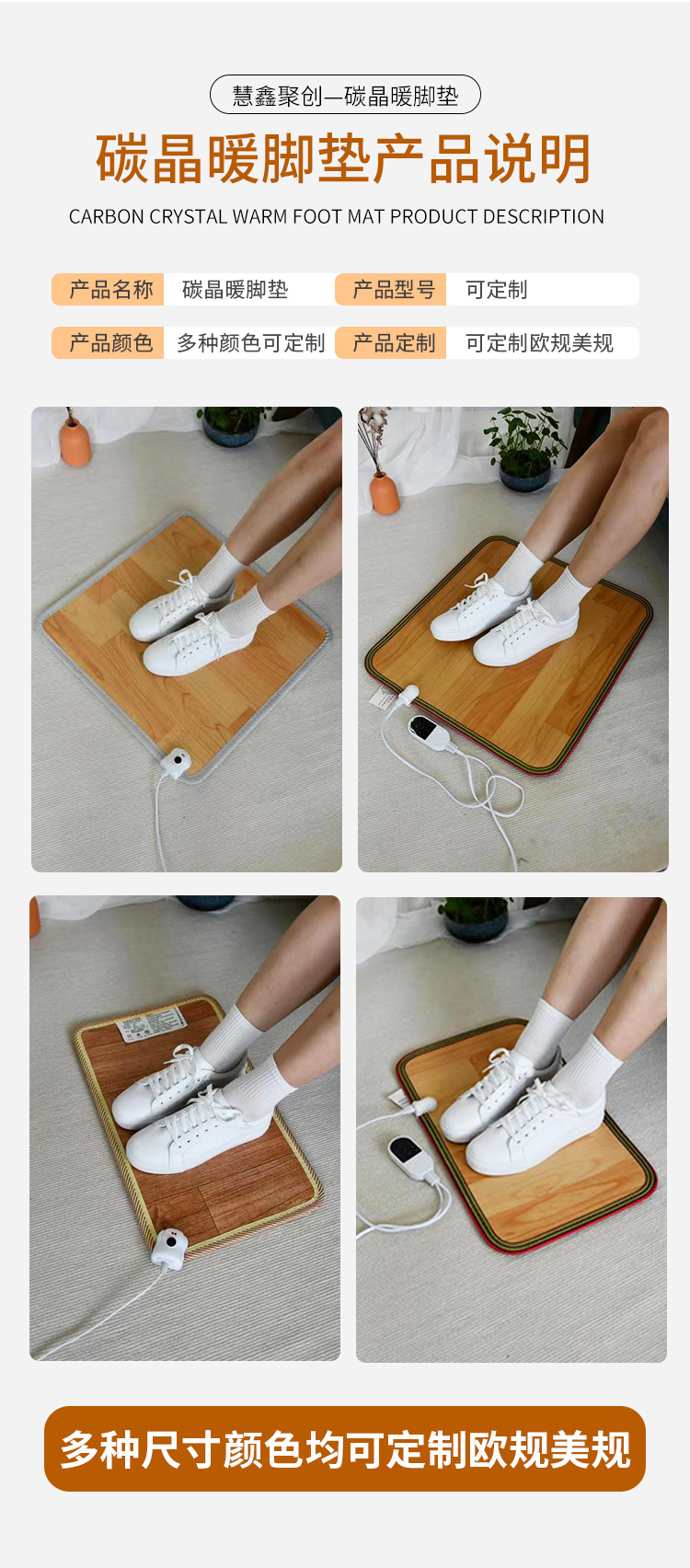 慧鑫聚创—碳晶暖脚垫

碳晶暖脚垫产品说明

CARBON CRYSTAL WARM FOOT MAT PRODUCT DESCRIPTION

| 产品名称 | 碳晶暖脚垫 | 产品型号 | 可定制 |
|---|---|---|---|
| 产品颜色 | 多种颜色可定制 | 产品定制 | 可定制欧规美规 |

多种尺寸颜色均可定制欧规美规