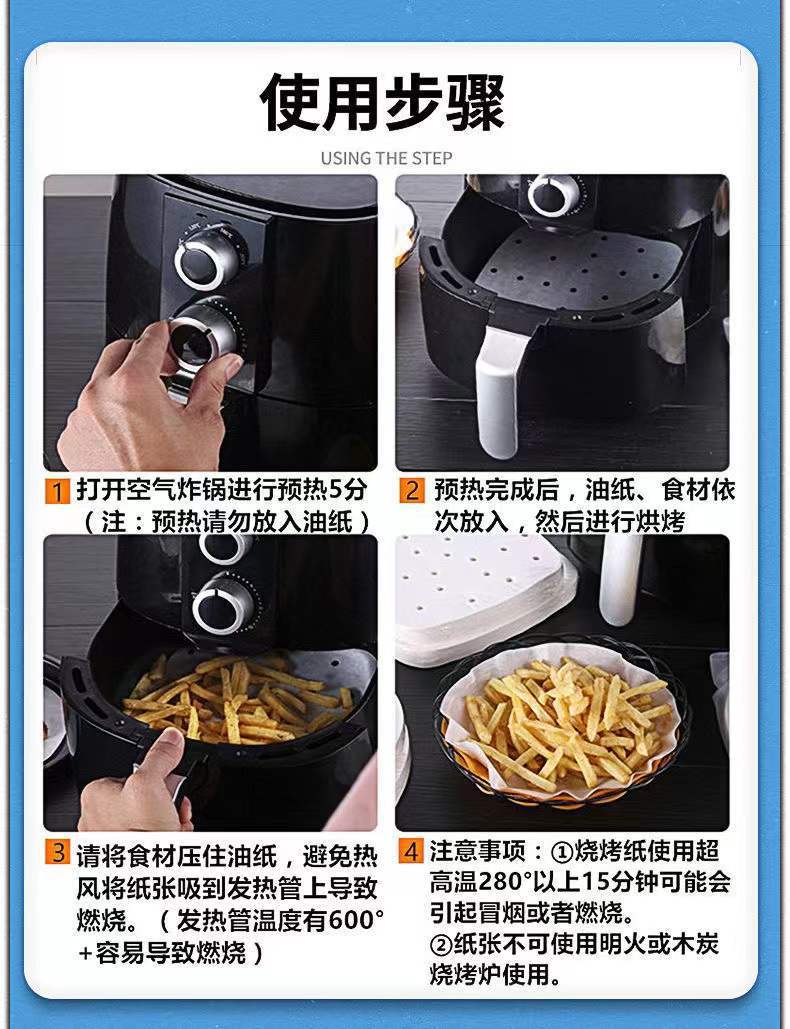 使用步骤

USING THE STEP

1 打开空气炸锅进行预热5分（注：预热请勿放入油纸）

2 预热完成后，油纸、食材依次放入，然后进行烘烤

3 请将食材压住油纸，避免热风将纸张吸到发热管上导致燃烧。（发热管温度有600°+容易导致燃烧）

4 注意事项：①烧烤纸使用超高温280°以上15分钟可能会引起冒烟或者燃烧。
②纸张不可使用明火或木炭烧烤炉使用。