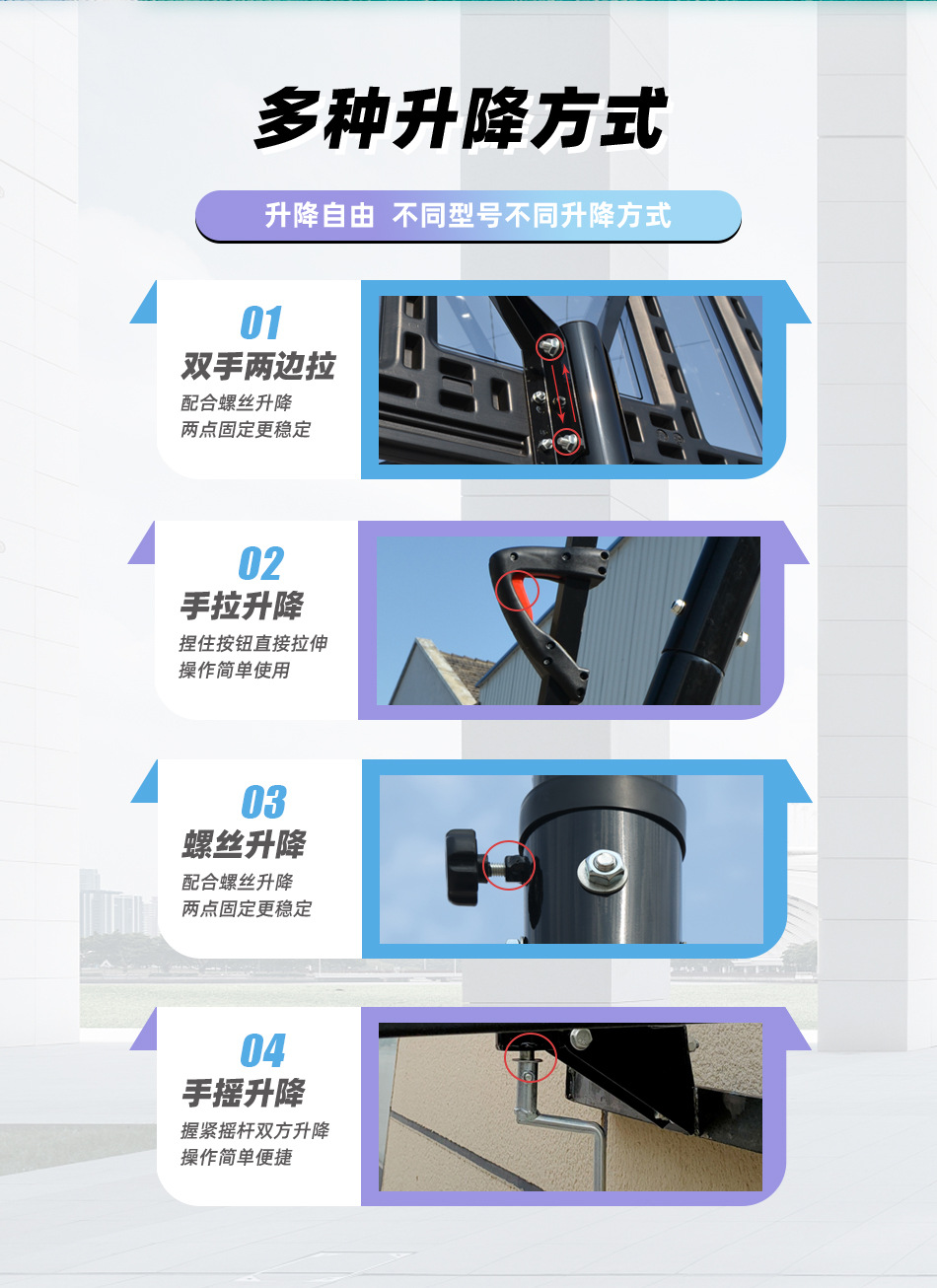 多种升降方式

升降自由 不同型号不同升降方式

01
双手两边拉
配合螺丝升降
两点固定更稳定

02
手拉升降
捏住按钮直接拉伸
操作简单使用

03
螺丝升降
配合螺丝升降
两点固定更稳定

04
手摇升降
握紧摇杆双方升降
操作简单便捷