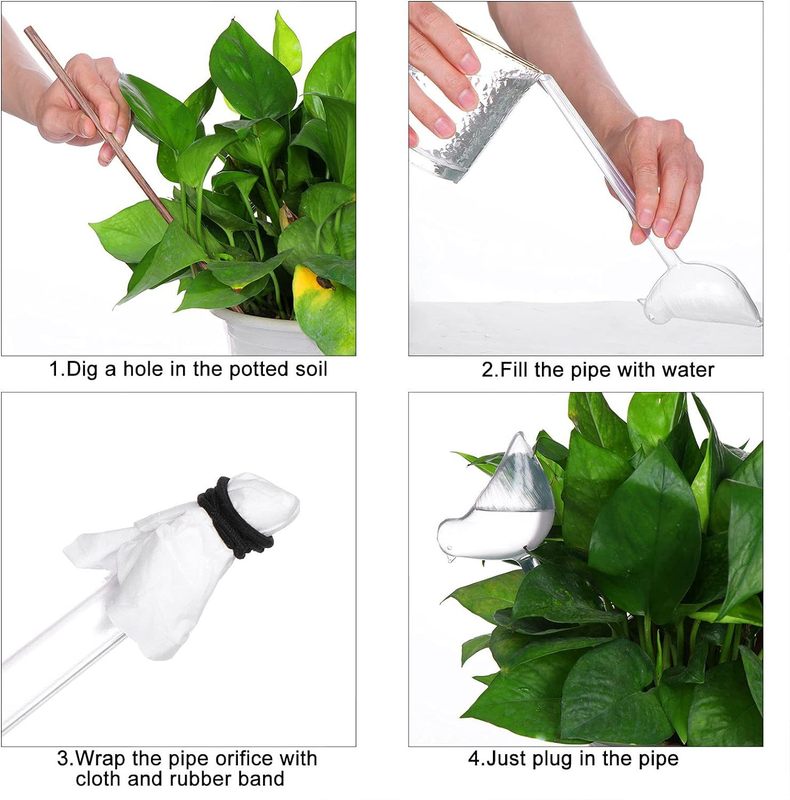 1.Dig a hole in the potted soil

2.Fill the pipe with water

3.Wrap the pipe orifice with cloth and rubber band

4.Just plug in the pipe