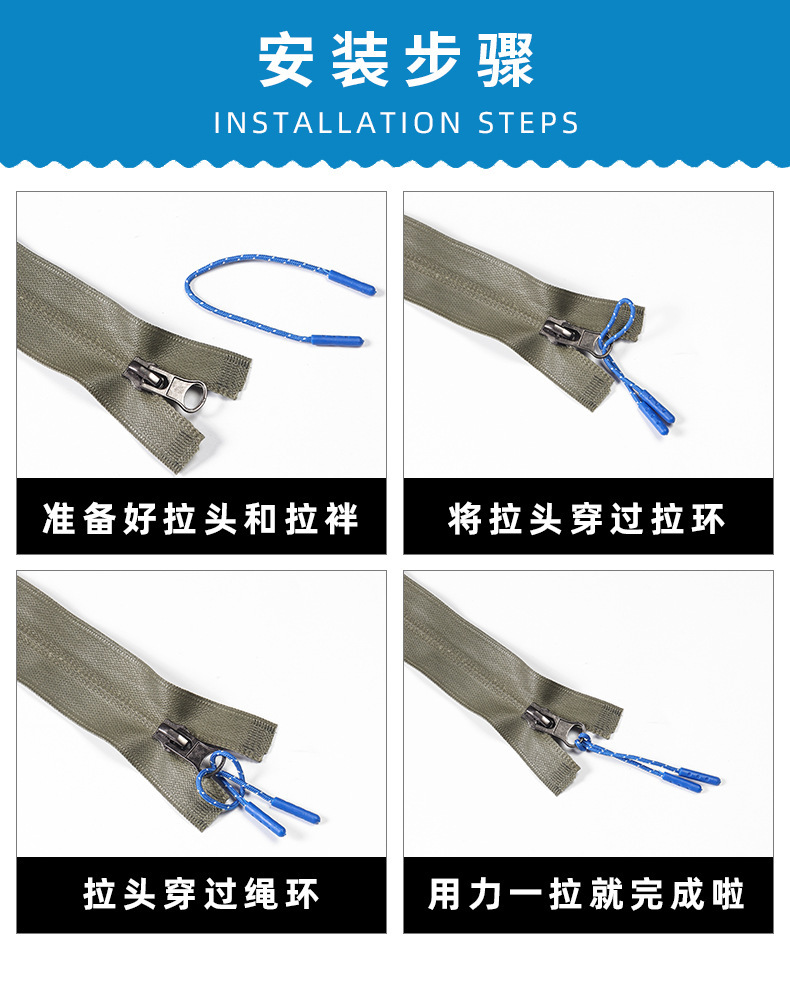 安装步骤
INSTALLATION STEPS

准备好拉头和拉袢

将拉头穿过拉环

拉头穿过绳环

用力一拉就完成啦