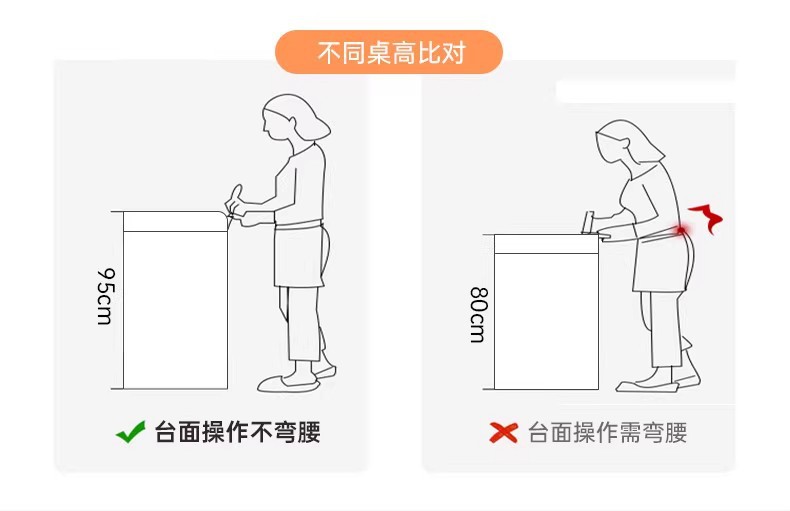 不同桌高比对

95cm

台面操作不弯腰

80cm

台面操作需弯腰