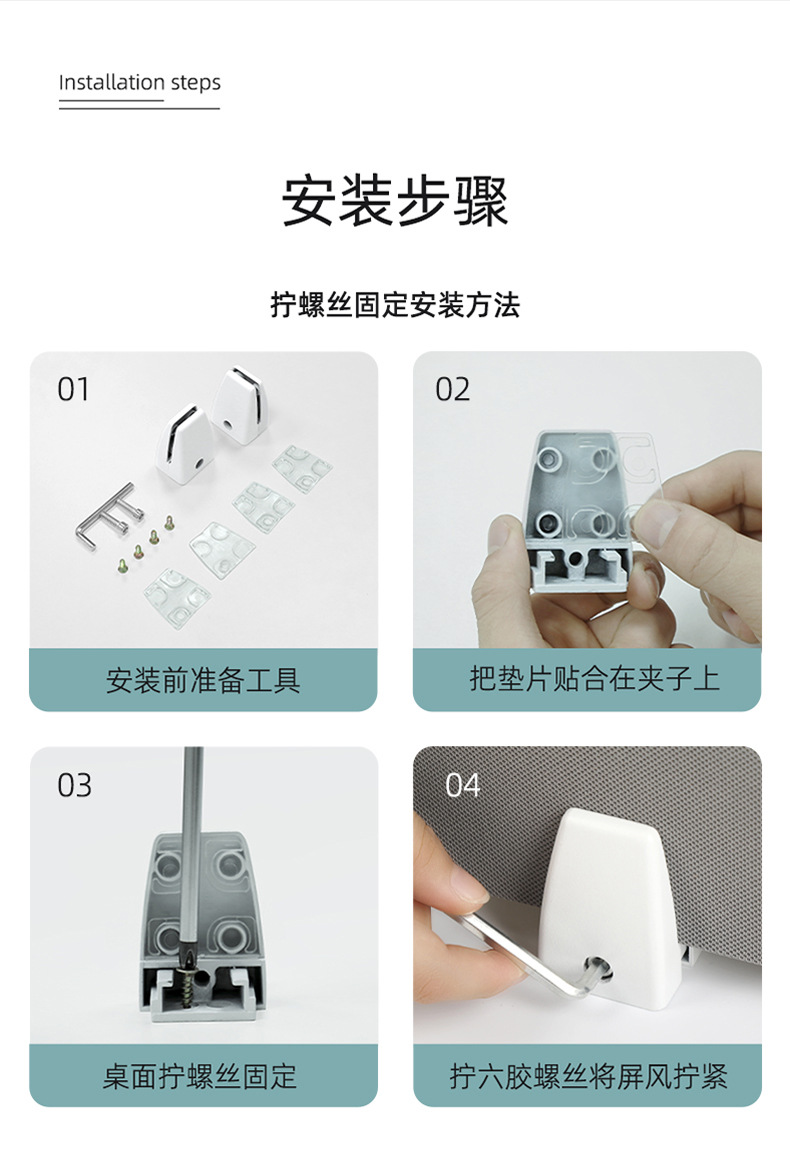 Installation steps

安装步骤

拧螺丝固定安装方法

01

安装前准备工具

02

把垫片贴合在夹子上

03

桌面拧螺丝固定

04

拧六胶螺丝将屏风拧紧