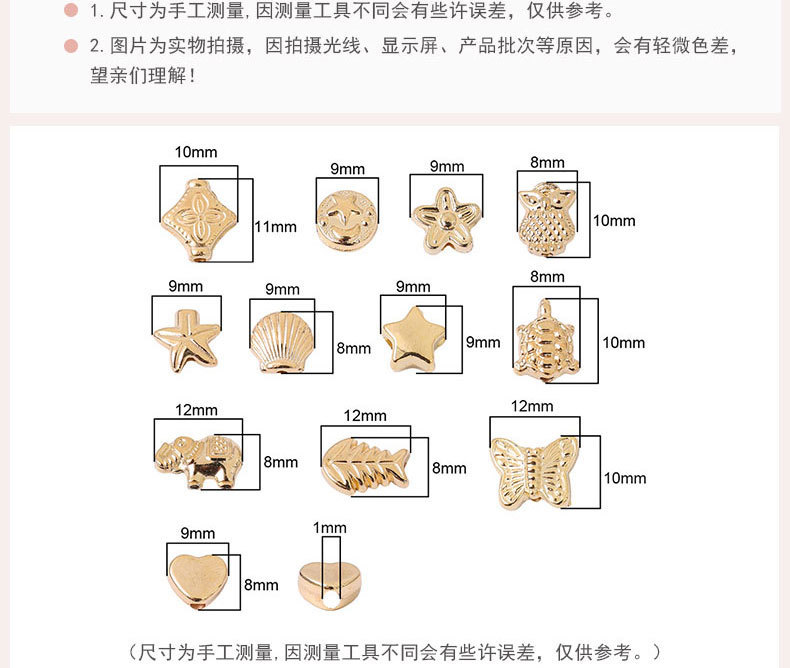 1. 尺寸为手工测量, 因测量工具不同会有些许误差，仅供参考。

2. 图片为实物拍摄，因拍摄光线、显示屏、产品批次等原因，会有轻微色差，望亲们理解！

10mm
11mm
9mm
9mm
8mm
10mm
9mm
9mm
8mm
9mm
9mm
8mm
10mm
12mm
8mm
12mm
8mm
12mm
10mm
9mm
8mm
1mm

（尺寸为手工测量, 因测量工具不同会有些许误差，仅供参考。）