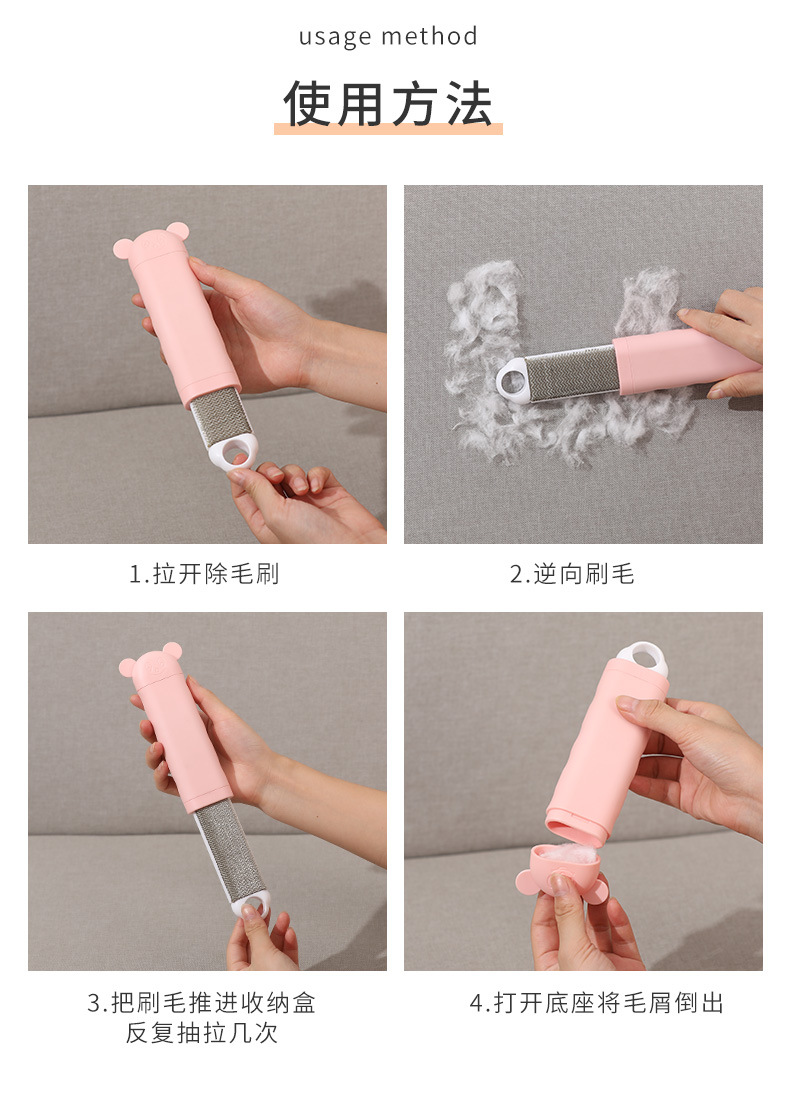 usage method

使用方法

1.拉开除毛刷

2.逆向刷毛

3.把刷毛推进收纳盒
反复抽拉几次

4.打开底座将毛屑倒出