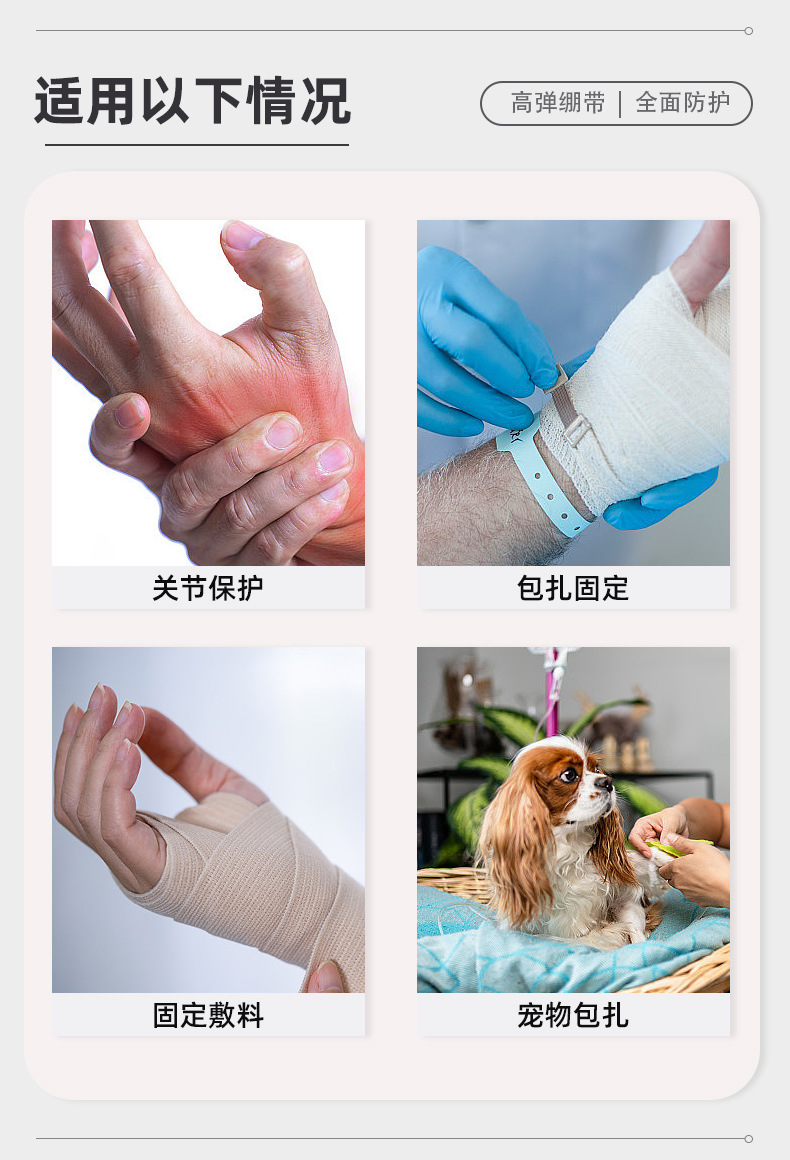 适用以下情况

高弹绷带 | 全面防护

关节保护

包扎固定

固定敷料

宠物包扎