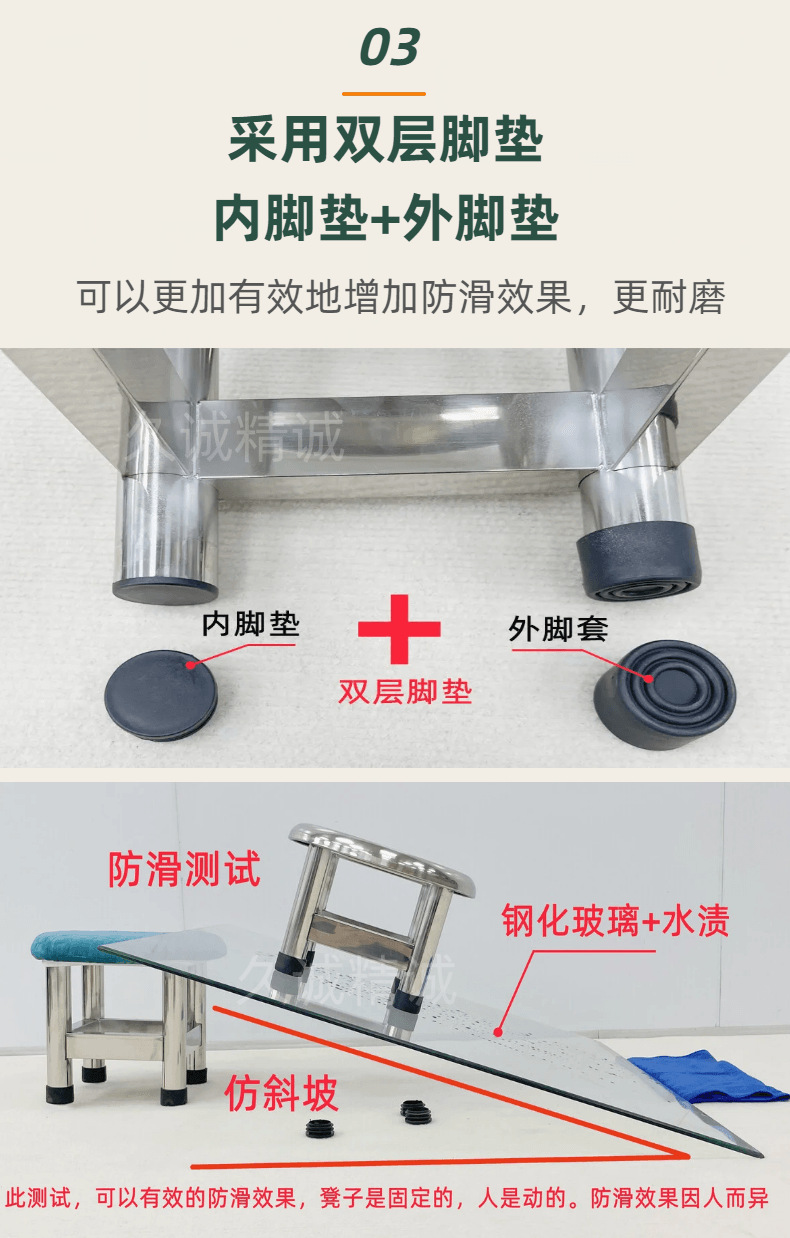 03

采用双层脚垫

内脚垫+外脚垫

可以更加有效地增加防滑效果，更耐磨

久诚精诚

内脚垫

外脚套

双层脚垫

防滑测试

钢化玻璃+水渍

久诚精诚

仿斜坡

此测试，可以有效的防滑效果，凳子是固定的，人是动的。防滑效果因人而异