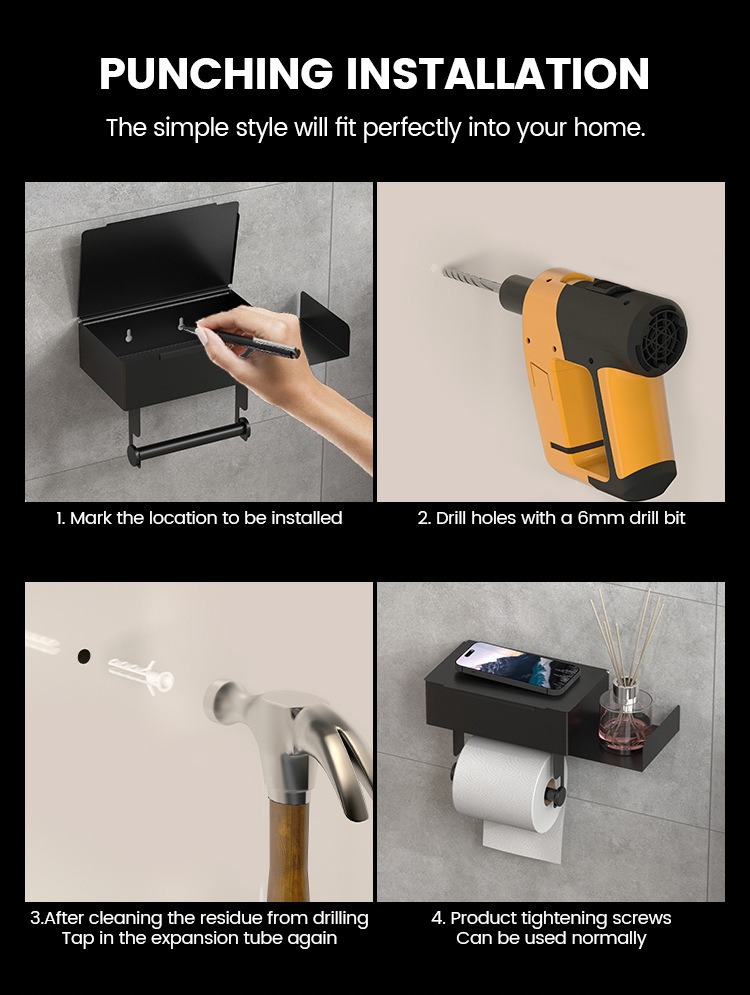 PUNCHING INSTALLATION

The simple style will fit perfectly into your home.

1. Mark the location to be installed

2. Drill holes with a 6mm drill bit

3.After cleaning the residue from drilling
Tap in the expansion tube again

4. Product tightening screws
Can be used normally