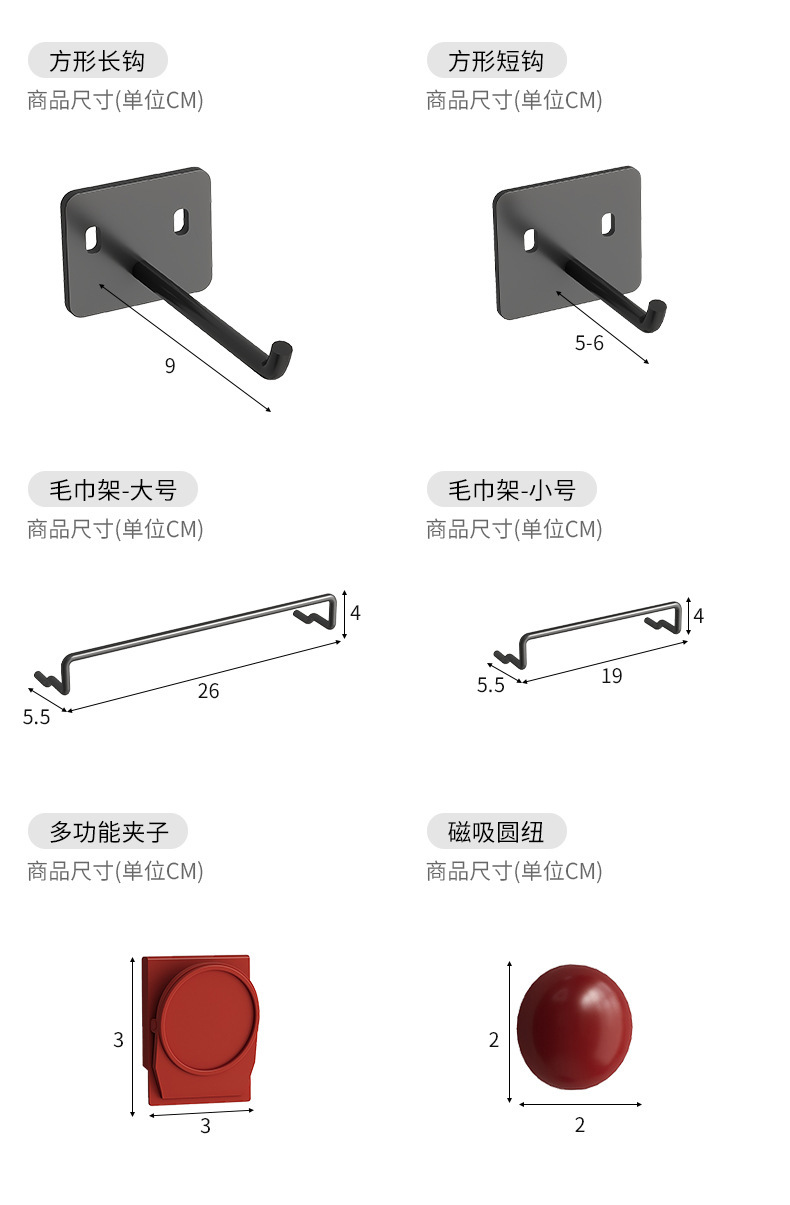 方形长钩
商品尺寸(单位CM)

9

方形短钩
商品尺寸(单位CM)

5-6

毛巾架-大号
商品尺寸(单位CM)

4
26
5.5

毛巾架-小号
商品尺寸(单位CM)

4
19
5.5

多功能夹子
商品尺寸(单位CM)

3
3

磁吸圆纽
商品尺寸(单位CM)

2
2