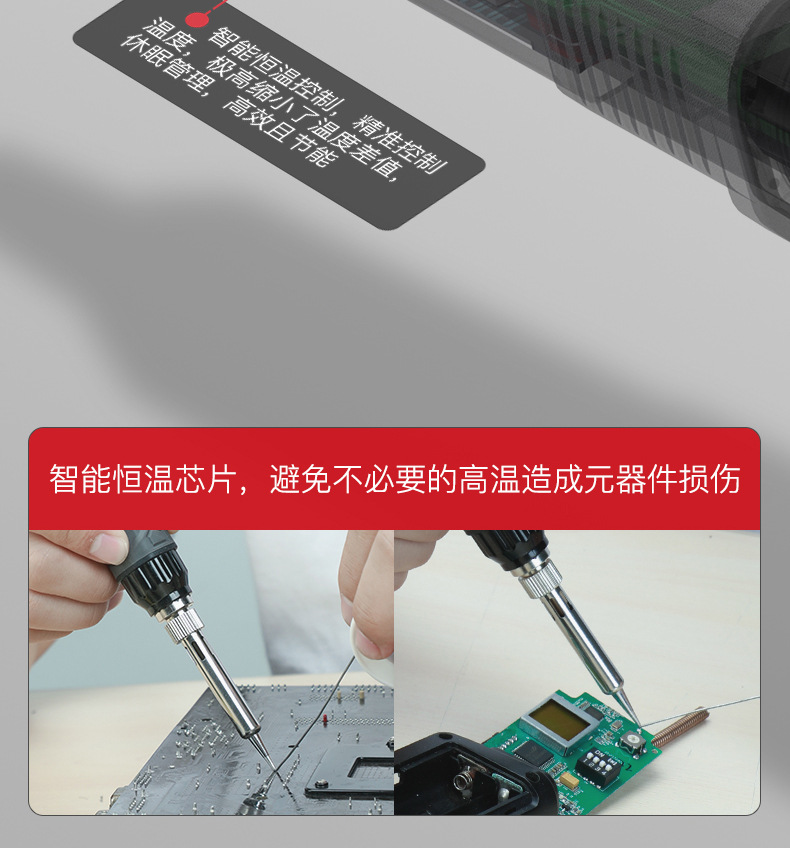 智能恒温控制，精准控制温度，极高缩小了温度差值，休眠管理，高效且节能

智能恒温芯片，避免不必要的高温造成元器件损伤