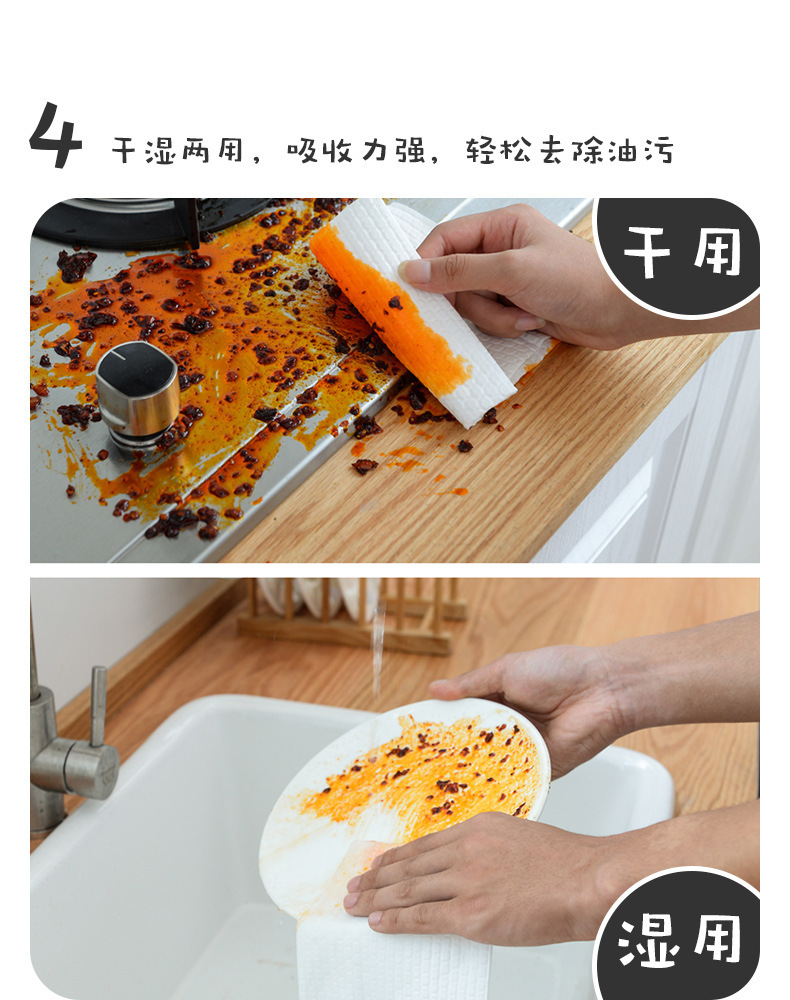 4 干湿两用，吸收力强，轻松去除油污

干用

湿用