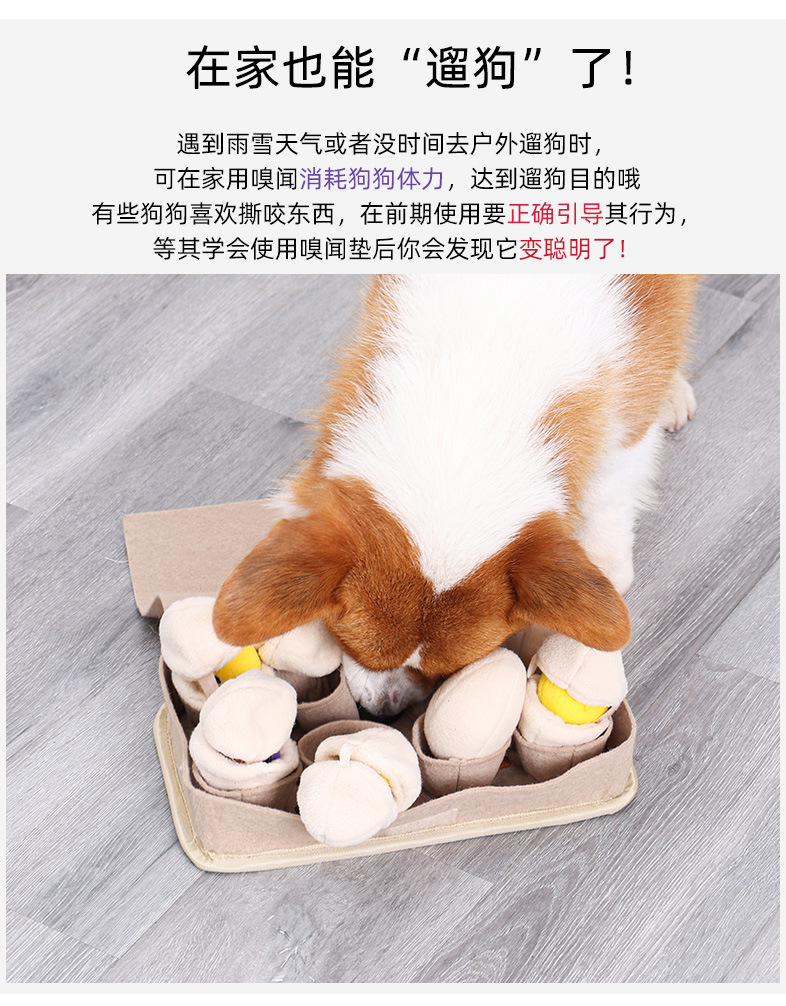 在家也能“遛狗”了！

遇到雨雪天气或者没时间去户外遛狗时，
可在家用嗅闻消耗狗狗体力，达到遛狗目的哦
有些狗狗喜欢撕咬东西，在前期使用要正确引导其行为，
等其学会使用嗅闻垫后你会发现它变聪明了！