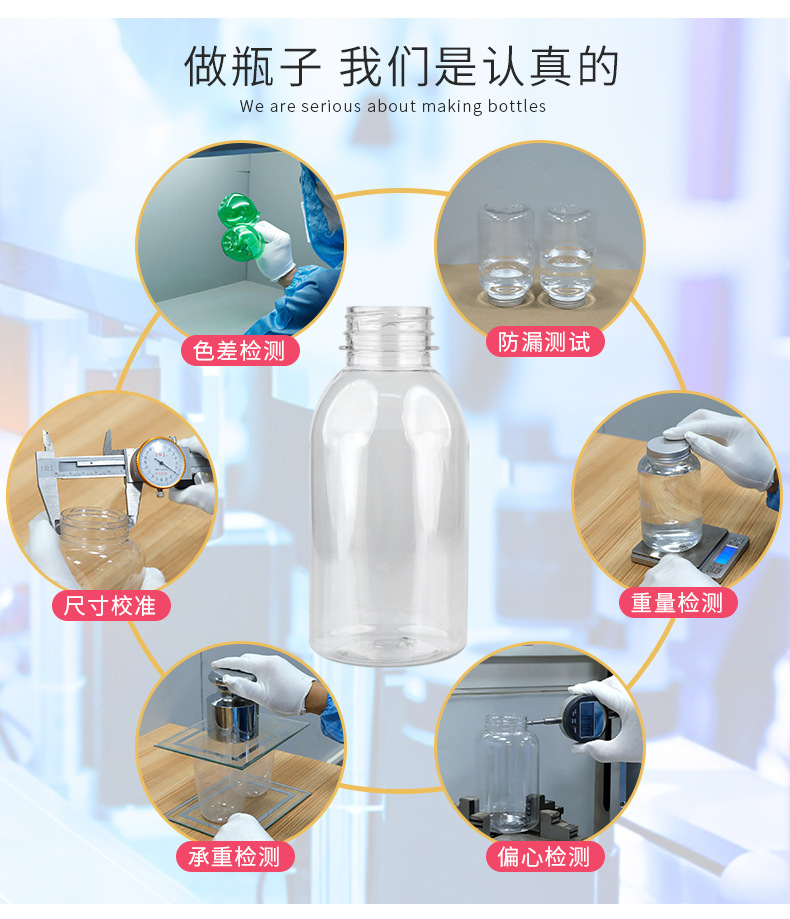 做瓶子 我们是认真的
We are serious about making bottles

色差检测

防漏测试

尺寸校准

重量检测

承重检测

偏心检测