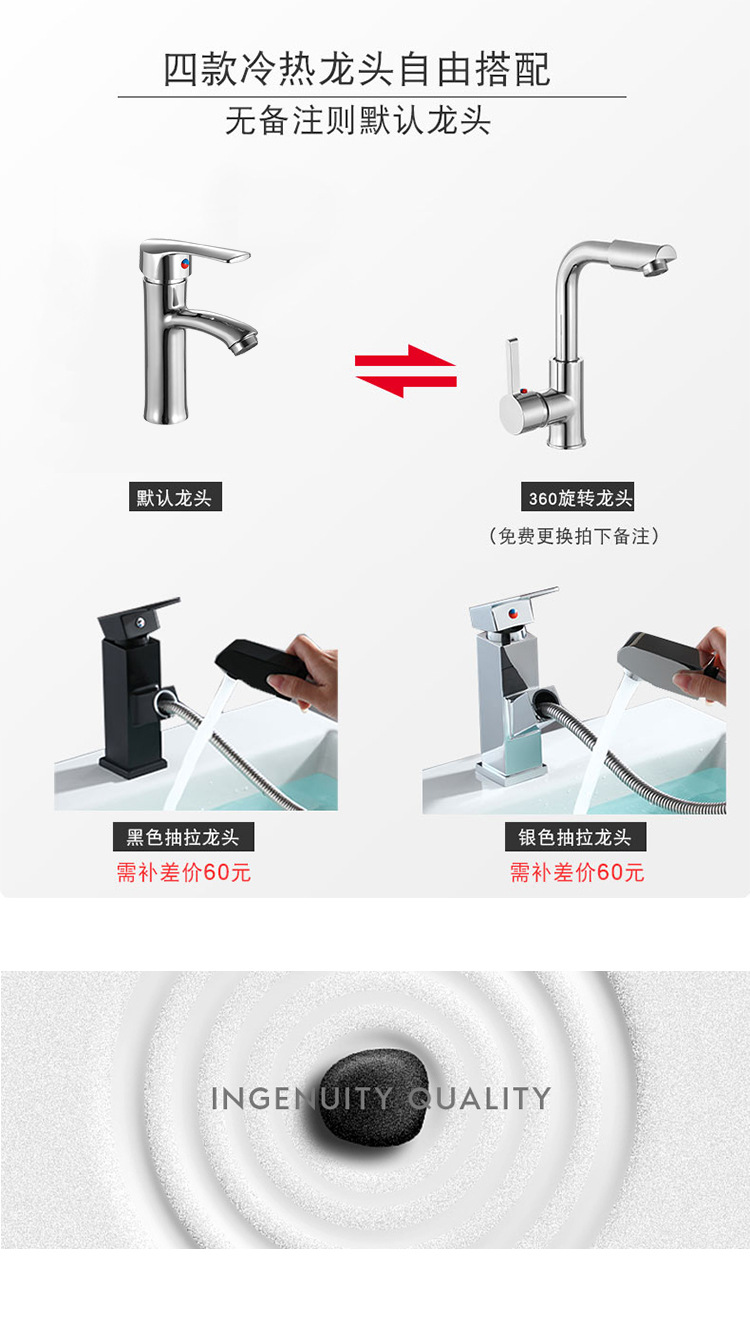 四款冷热龙头自由搭配

无备注则默认龙头

默认龙头

360旋转龙头

（免费更换拍下备注）

黑色抽拉龙头

需补差价60元

银色抽拉龙头

需补差价60元

INGENUITY QUALITY