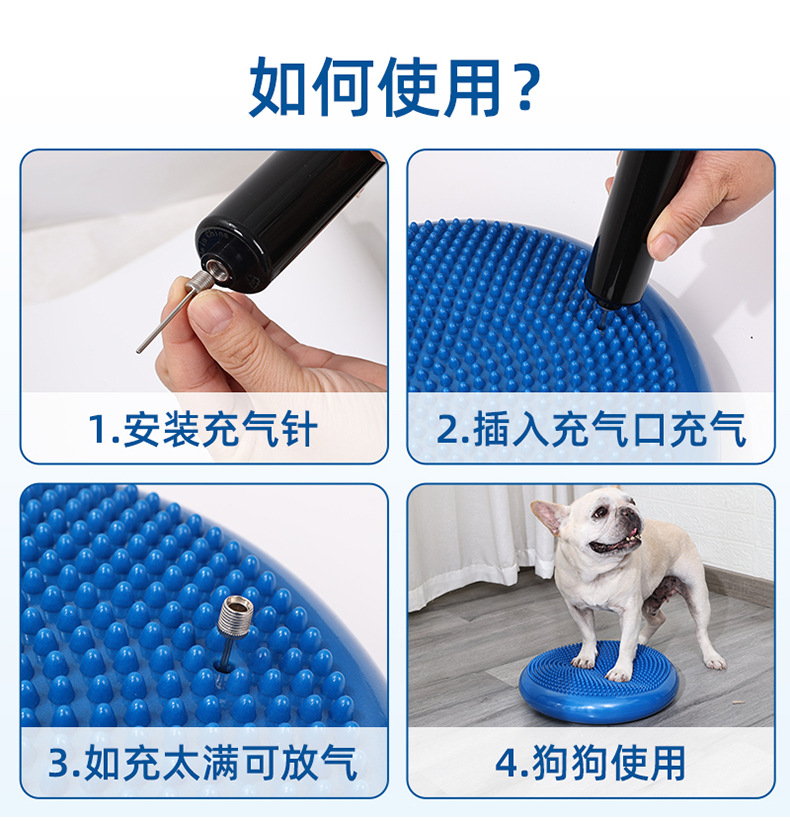 如何使用？

1.安装充气针

2.插入充气口充气

3.如充太满可放气

4.狗狗使用