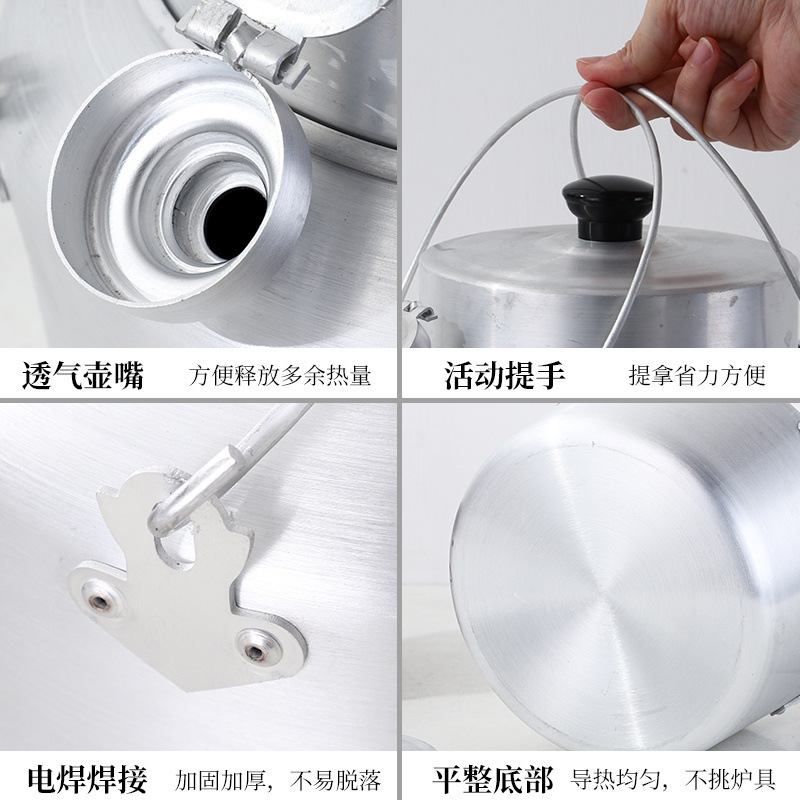 透气壶嘴 方便释放多余热量

活动提手 提拿省力方便

电焊焊接 加固加厚，不易脱落

平整底部 导热均匀，不挑炉具