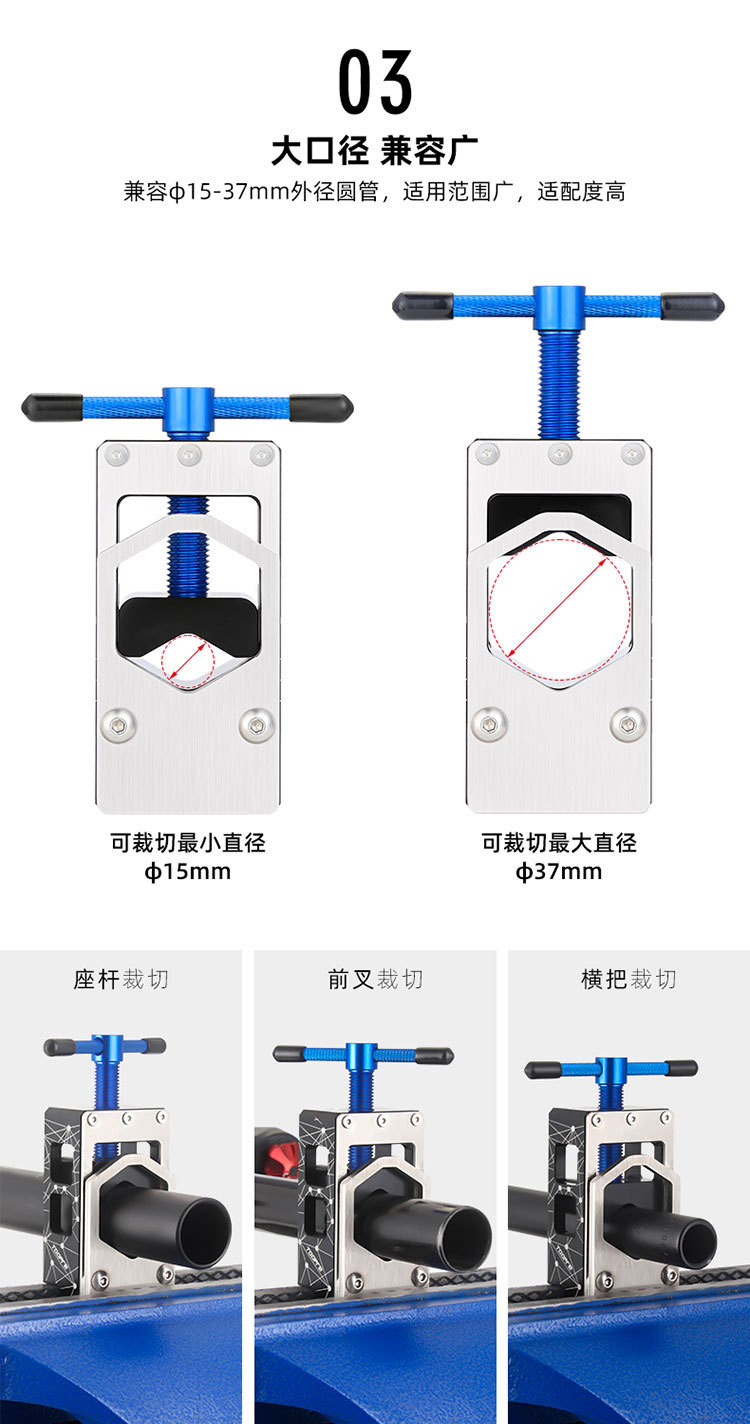 03

大口径 兼容广

兼容ϕ15-37mm外径圆管，适用范围广，适配度高

可裁切最小直径
ϕ15mm

可裁切最大直径
ϕ37mm

座杆裁切

前叉裁切

横把裁切