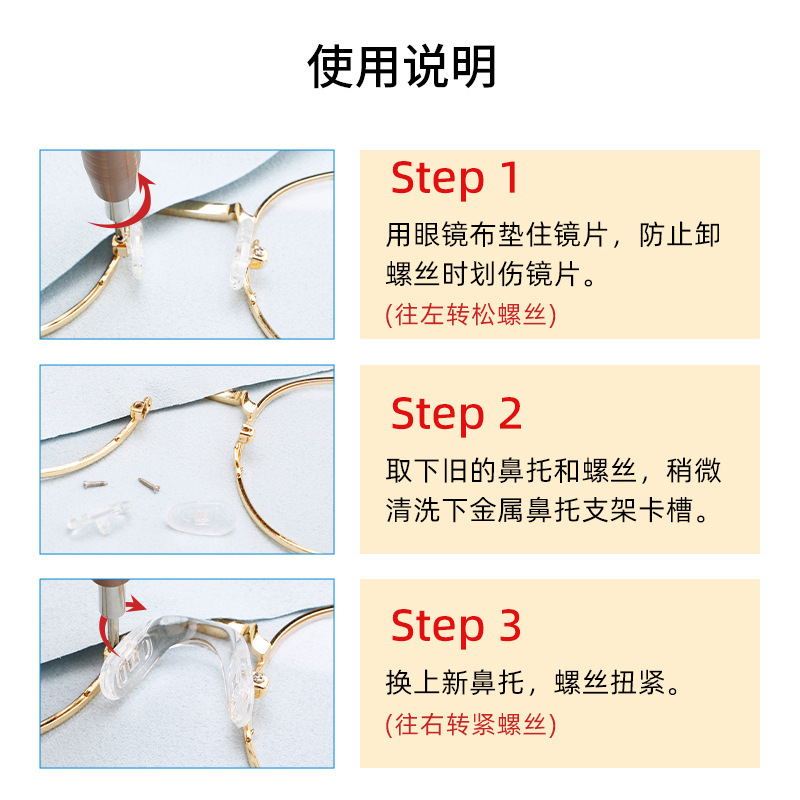 使用说明

Step 1

用眼镜布垫住镜片，防止卸螺丝时划伤镜片。

(往左转松螺丝)

Step 2

取下旧的鼻托和螺丝，稍微清洗下金属鼻托支架卡槽。

Step 3

换上新鼻托，螺丝扭紧。

(往右转紧螺丝)