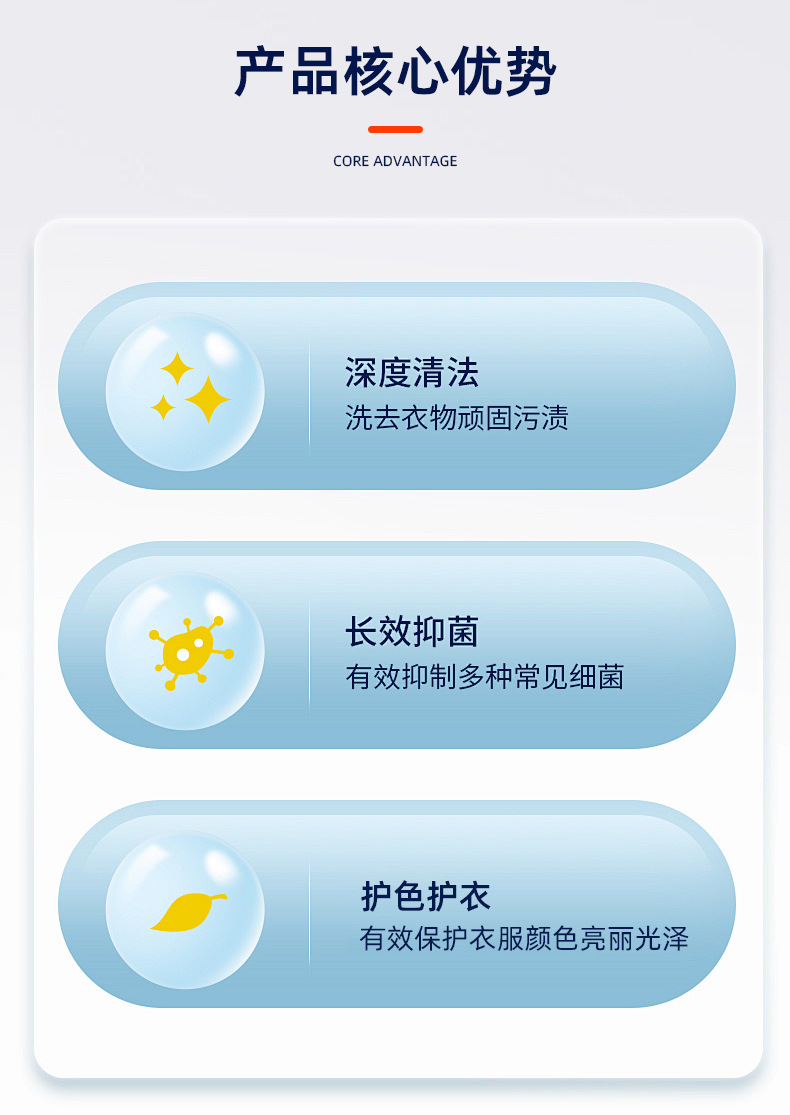 产品核心优势

CORE ADVANTAGE

深度清法
洗去衣物顽固污渍

长效抑菌
有效抑制多种常见细菌

护色护衣
有效保护衣服颜色亮丽光泽