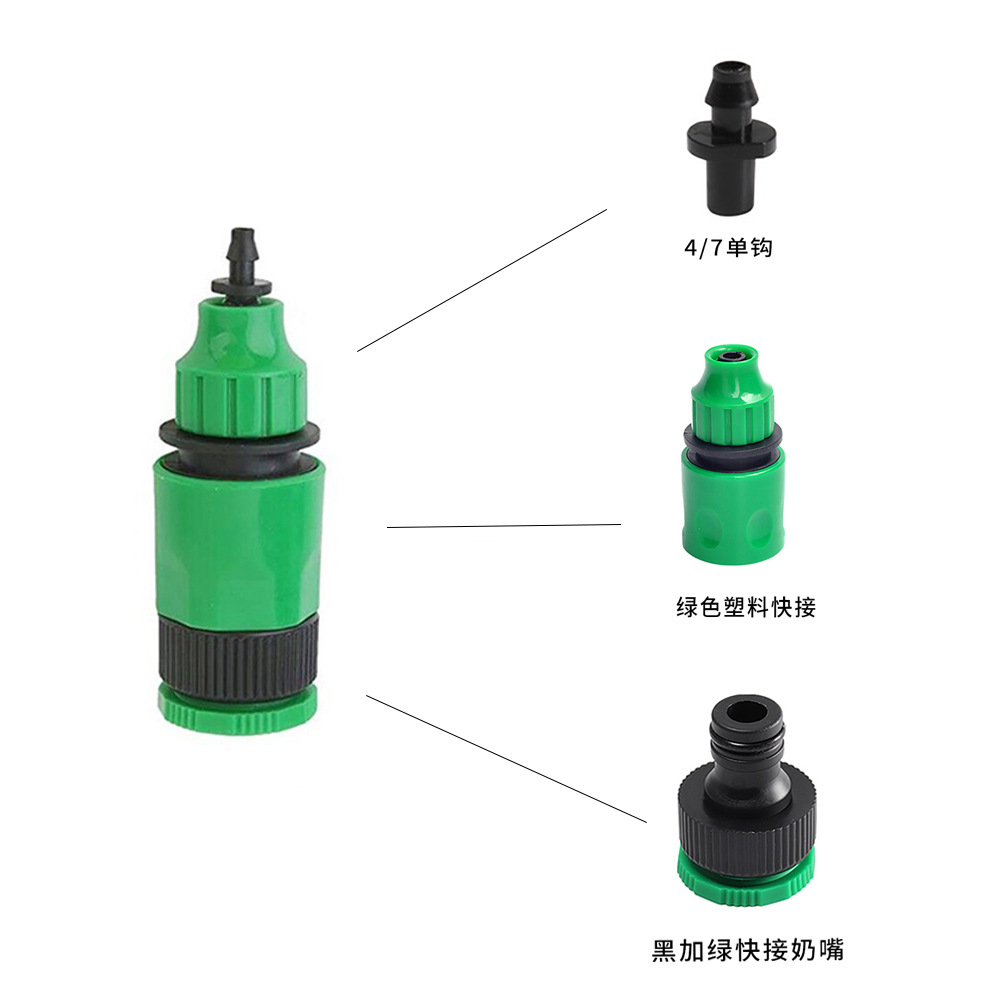 4/7单钩

绿色塑料快接

黑加绿快接奶嘴