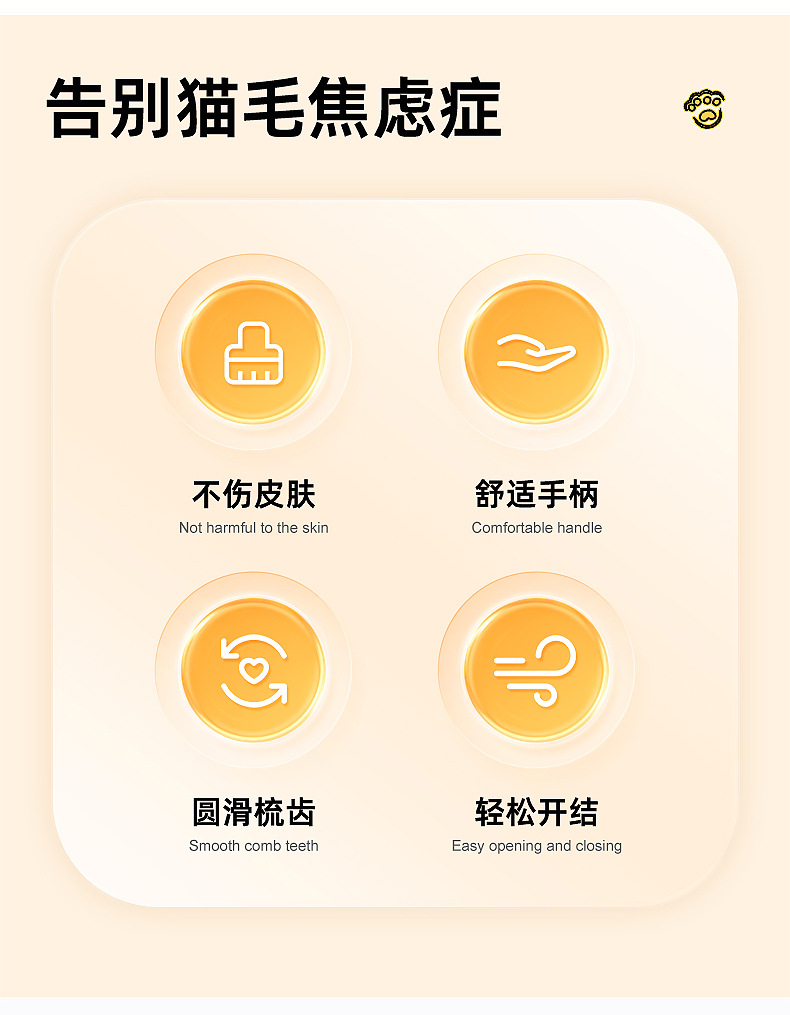 告别猫毛焦虑症

不伤皮肤
Not harmful to the skin

舒适手柄
Comfortable handle

圆滑梳齿
Smooth comb teeth

轻松开结
Easy opening and closing