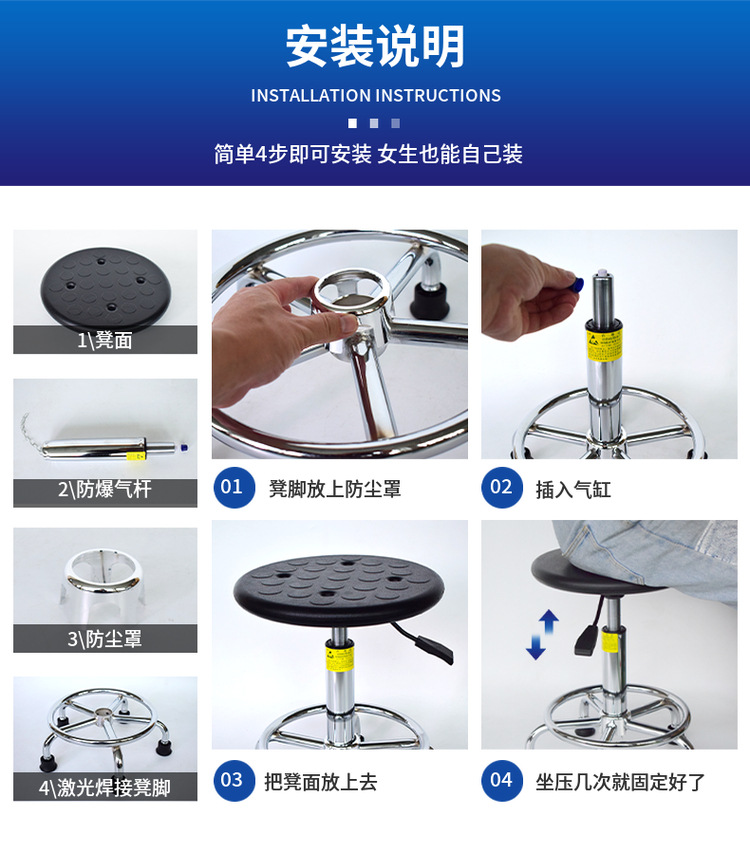 安装说明

INSTALLATION INSTRUCTIONS

简单4步即可安装 女生也能自己装

1\凳面

2\防爆气杆

3\防尘罩

4\激光焊接凳脚

01 凳脚放上防尘罩

02 插入气缸

03 把凳面放上去

04 坐压几次就固定好了