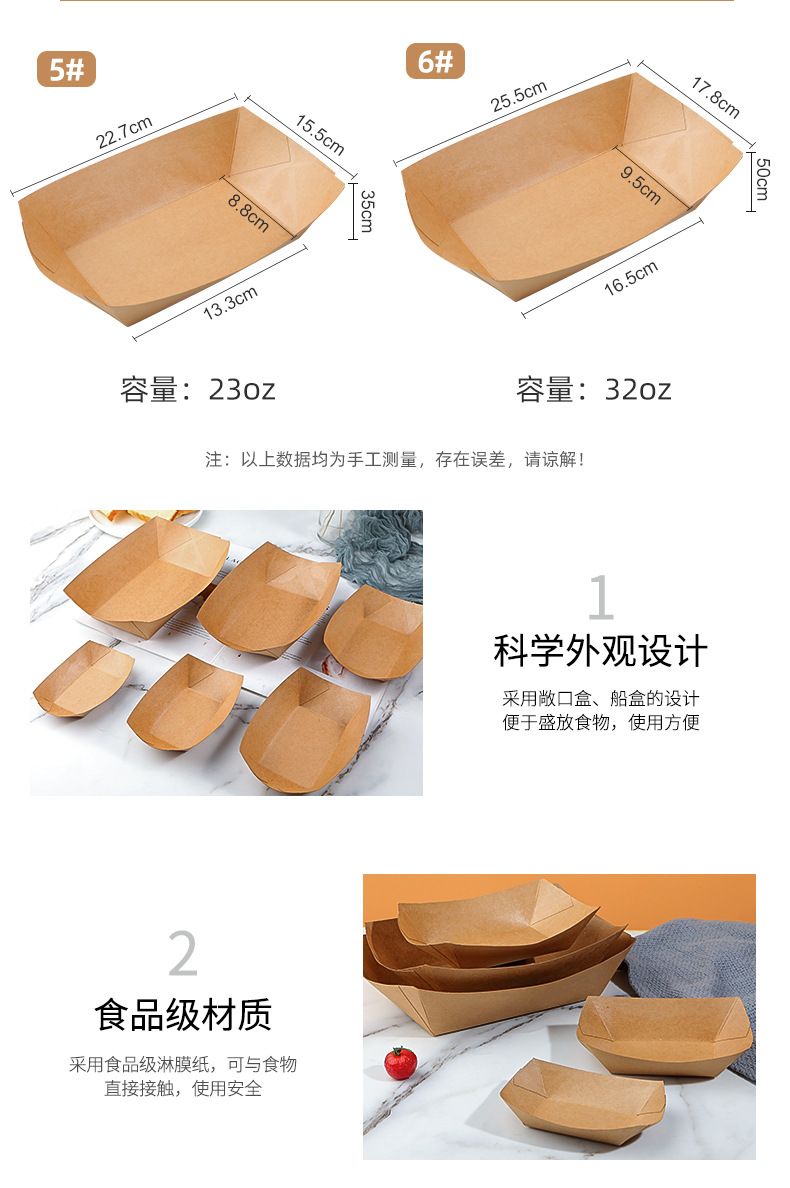 5#

22.7cm
15.5cm
8.8cm
35cm
13.3cm

容量：23oz

6#

25.5cm
17.8cm
9.5cm
50cm
16.5cm

容量：32oz

注：以上数据均为手工测量，存在误差，请谅解！

1
科学外观设计
采用敞口盒、船盒的设计
便于盛放食物，使用方便

2
食品级材质
采用食品级淋膜纸，可与食物
直接接触，使用安全