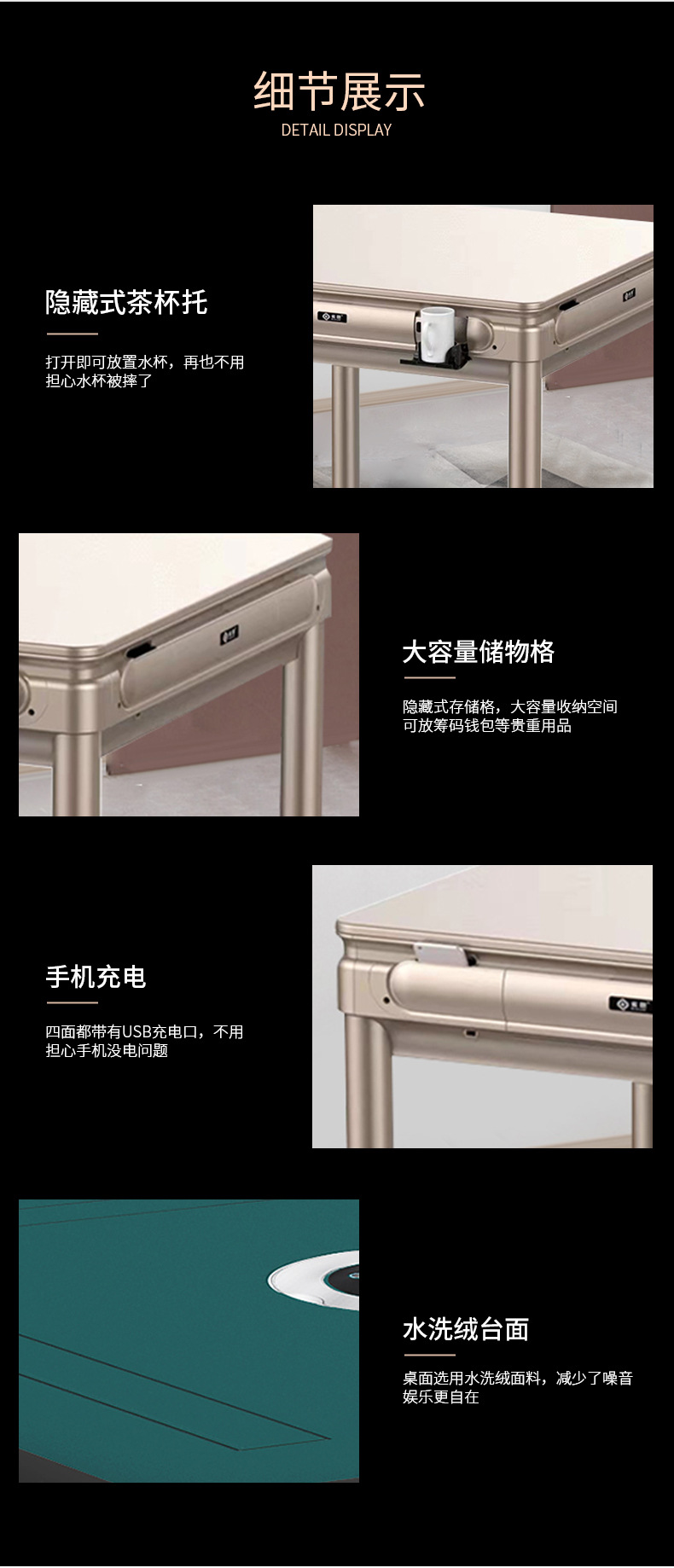 细节展示
DETAIL DISPLAY

隐藏式茶杯托

打开即可放置水杯，再也不用担心水杯被摔了

大容量储物格

隐藏式存储格，大容量收纳空间可放筹码钱包等贵重用品

手机充电

四面都带有USB充电口，不用担心手机没电问题

水洗绒台面

桌面选用水洗绒面料，减少了噪音娱乐更自在