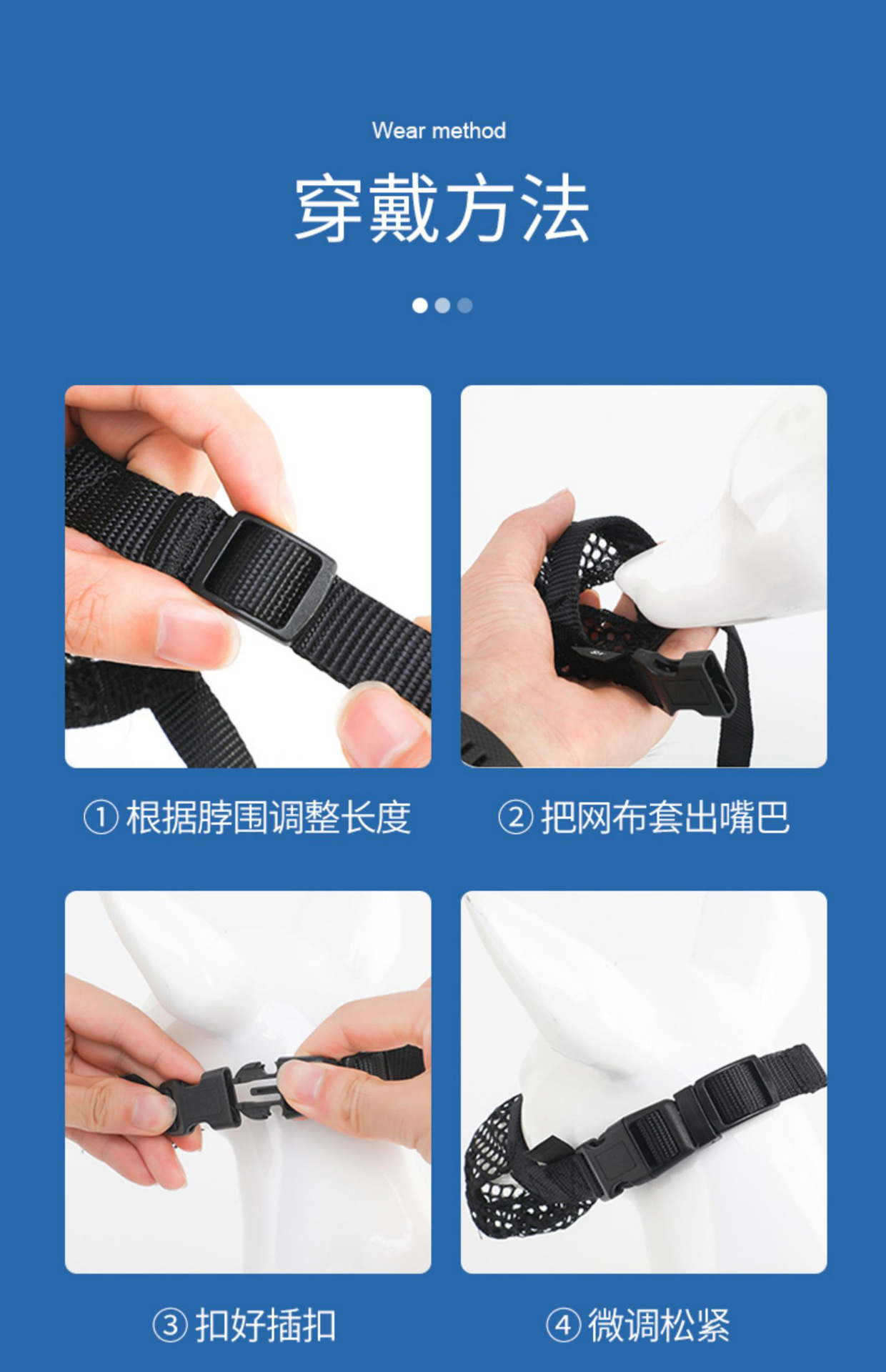 Wear method

穿戴方法

① 根据脖围调整长度

② 把网布套出嘴巴

③ 扣好插扣

④ 微调松紧