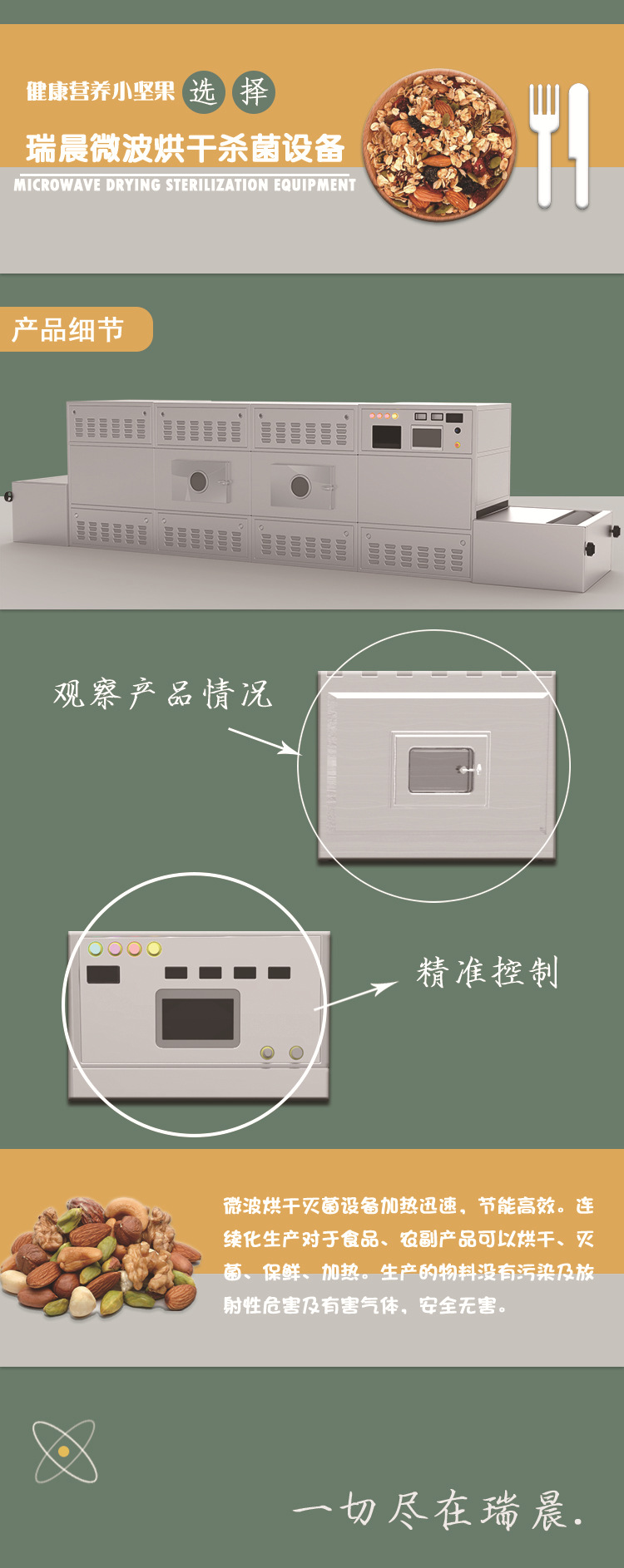 健康营养小坚果 选 择

瑞晨微波烘干杀菌设备

MICROWAVE DRYING STERILIZATION EQUIPMENT

产品细节

观察产品情况

精准控制

微波烘干灭菌设备加热迅速、节能高效。连续化生产对于食品、农副产品可以烘干、灭菌、保鲜、加热。生产的物料没有污染及放射性危害及有害气体，安全无害。

一切尽在瑞晨.