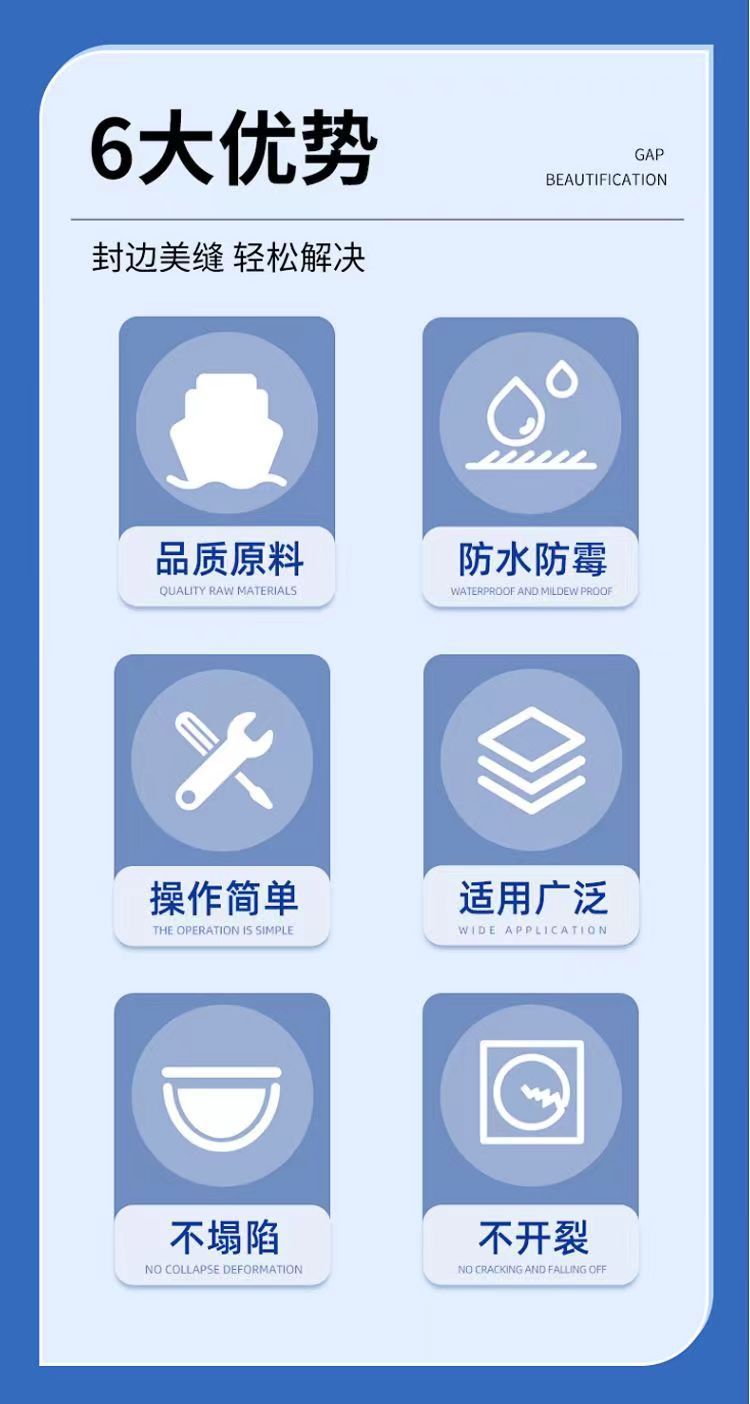 6大优势

GAP
BEAUTIFICATION

封边美缝 轻松解决

品质原料
QUALITY RAW MATERIALS

防水防霉
WATERPROOF AND MILDEW PROOF

操作简单
THE OPERATION IS SIMPLE

适用广泛
WIDE APPLICATION

不塌陷
NO COLLAPSE DEFORMATION

不开裂
NO CRACKING AND FALLING OFF